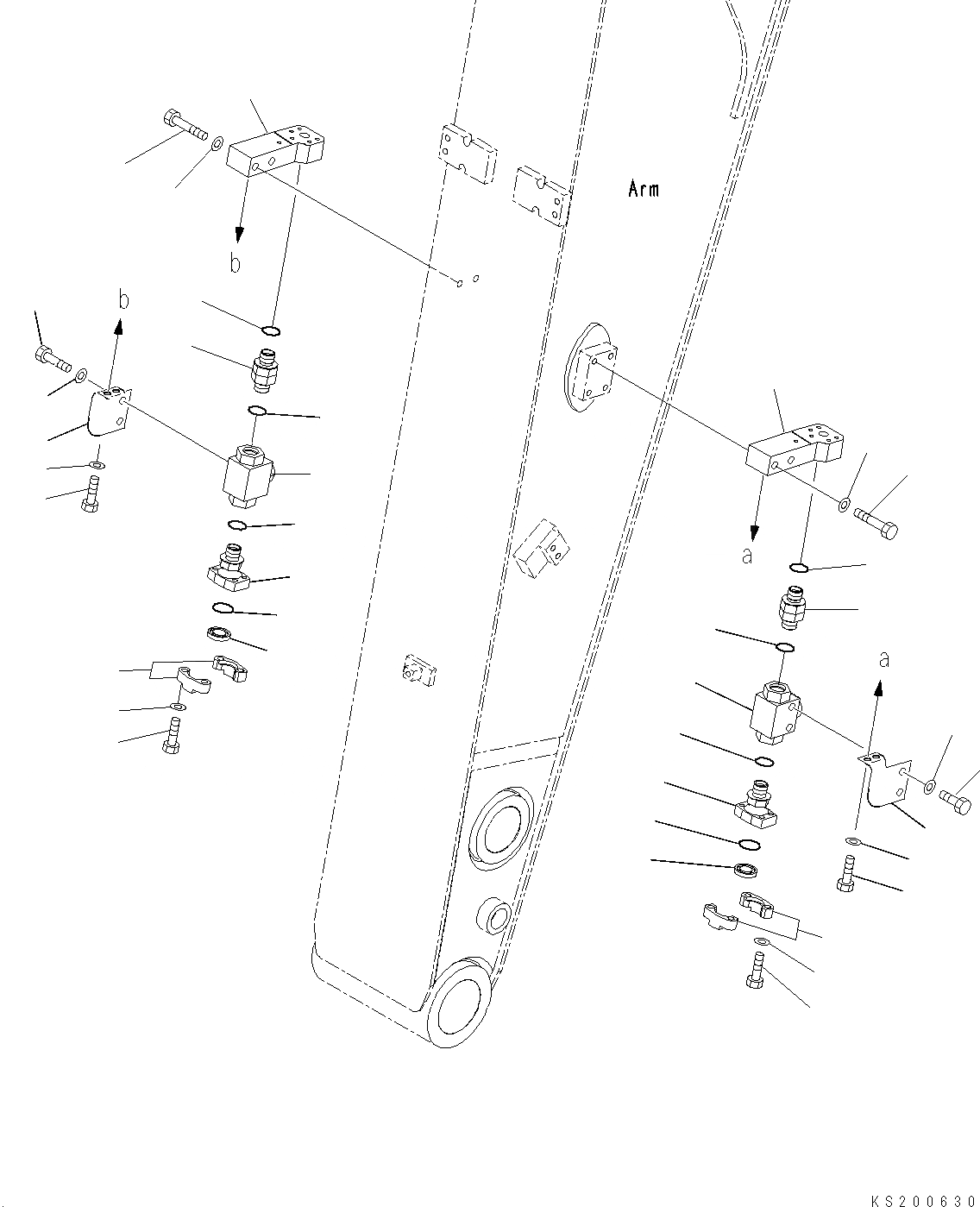 Arm

b

b

a

a

KS200630