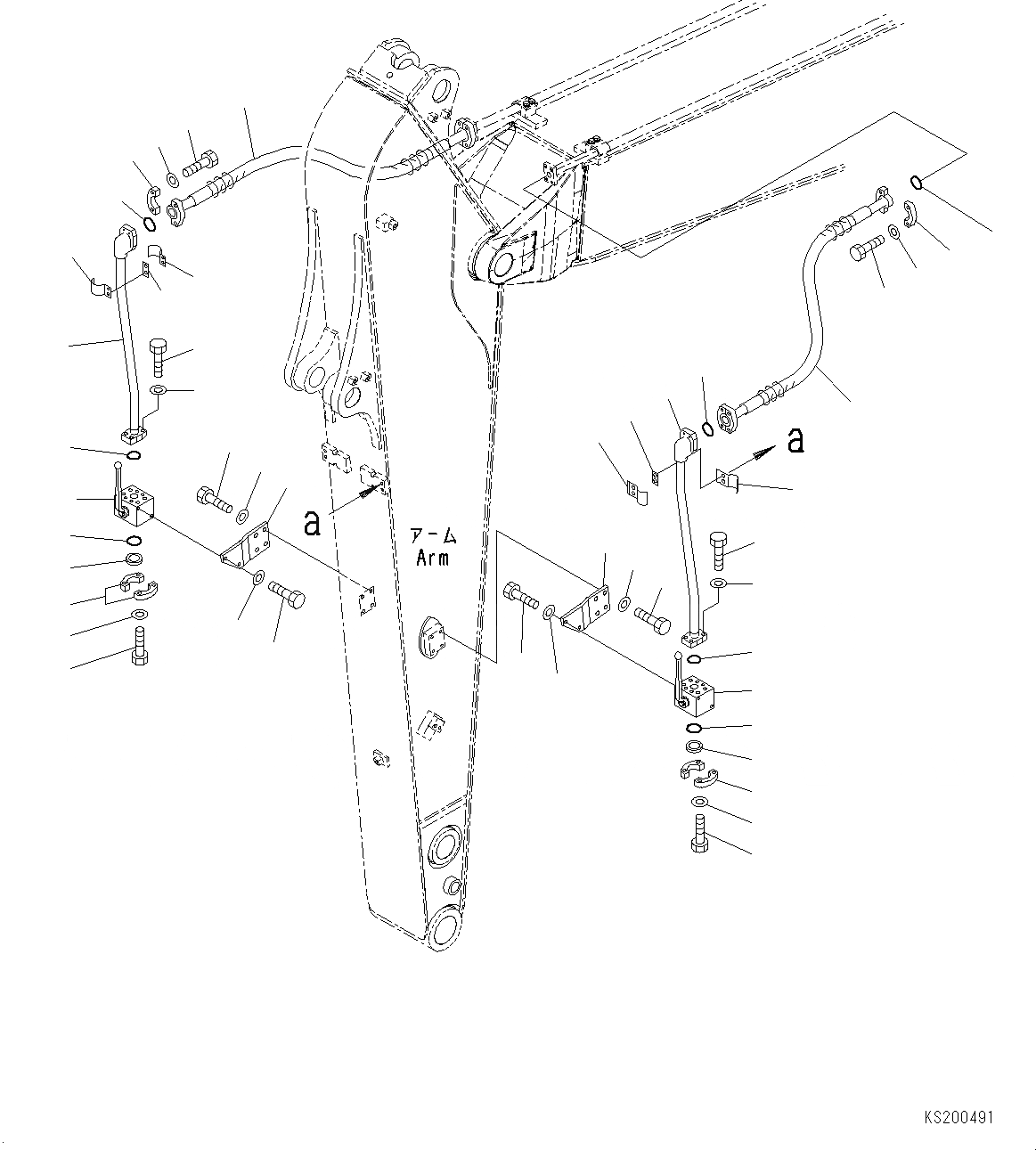 a

a

アーム
Arm

KS200491