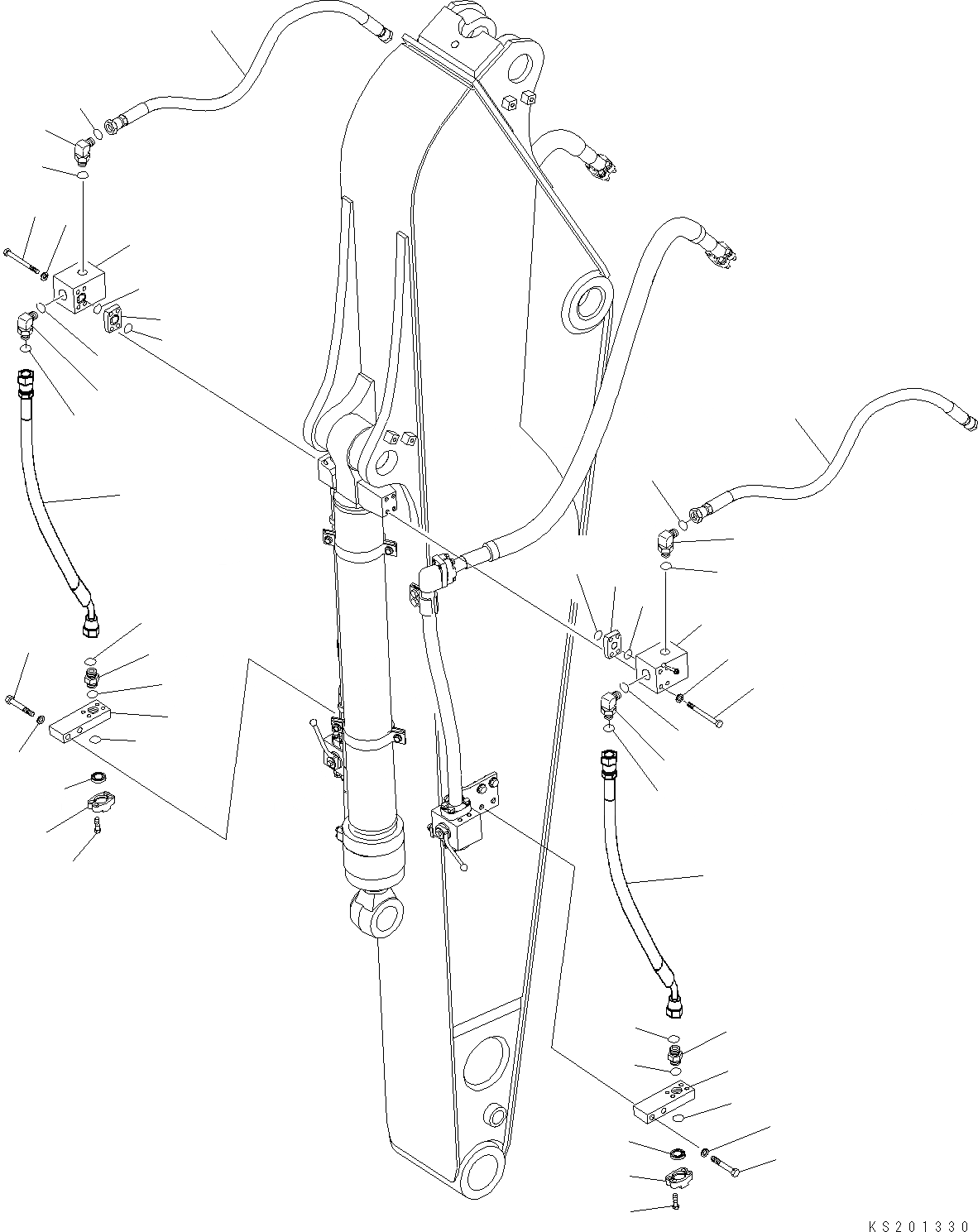 KS201330