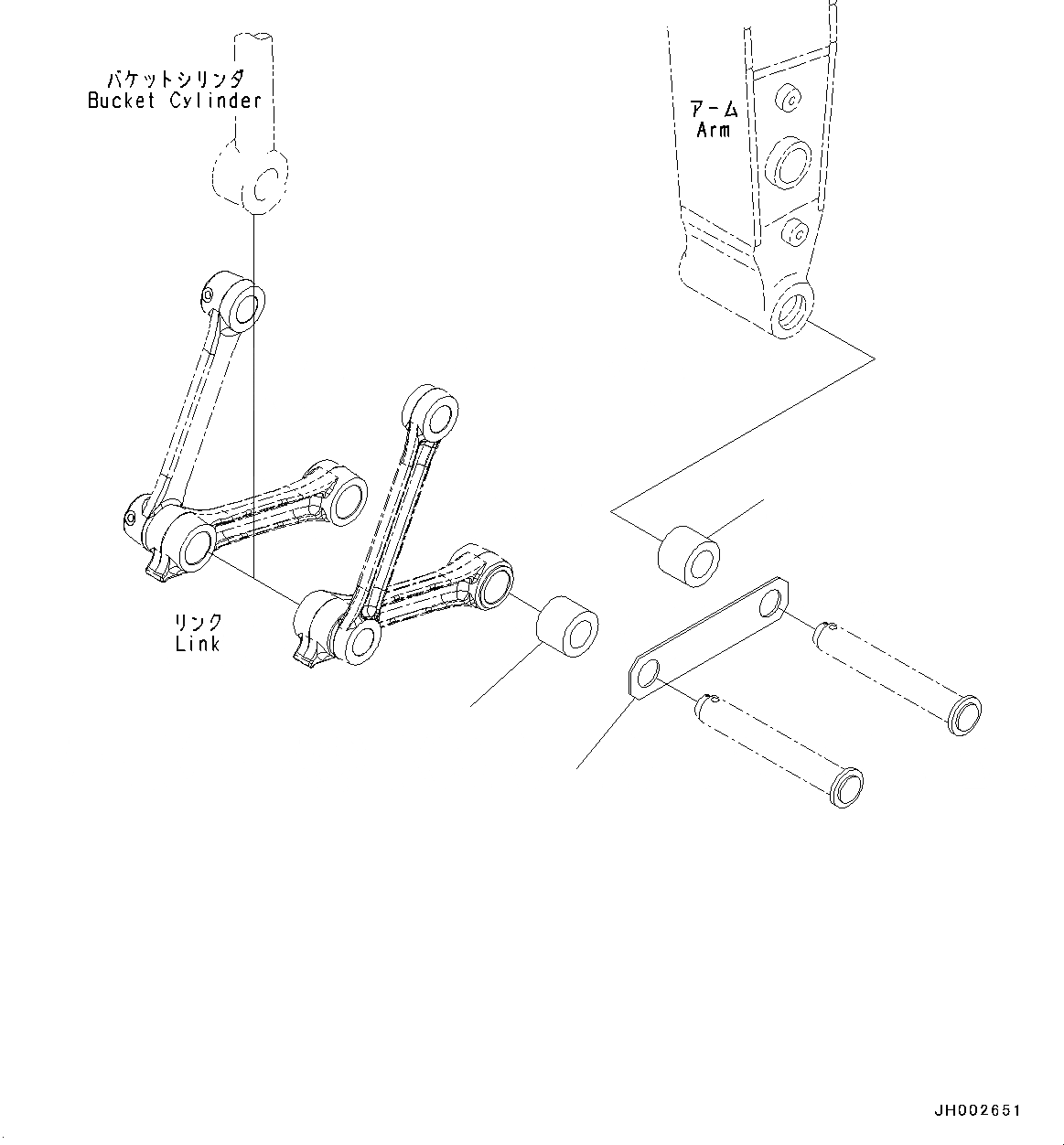 バケットシリンダ
Bucket Cylinder

アーム
Arm

リンク
Link

JH002651