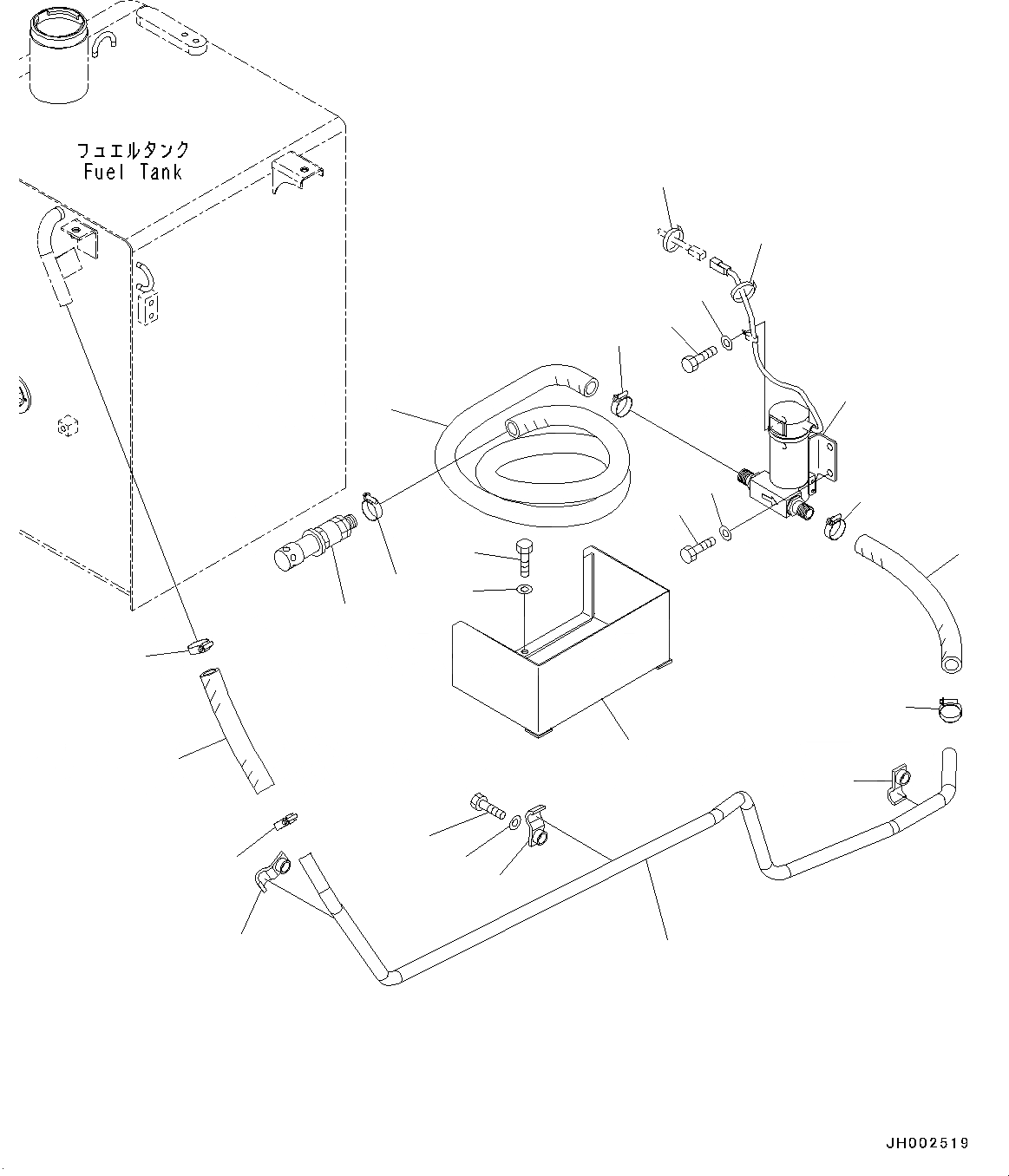 フュエルタンク
Fuel Tank

JH002519