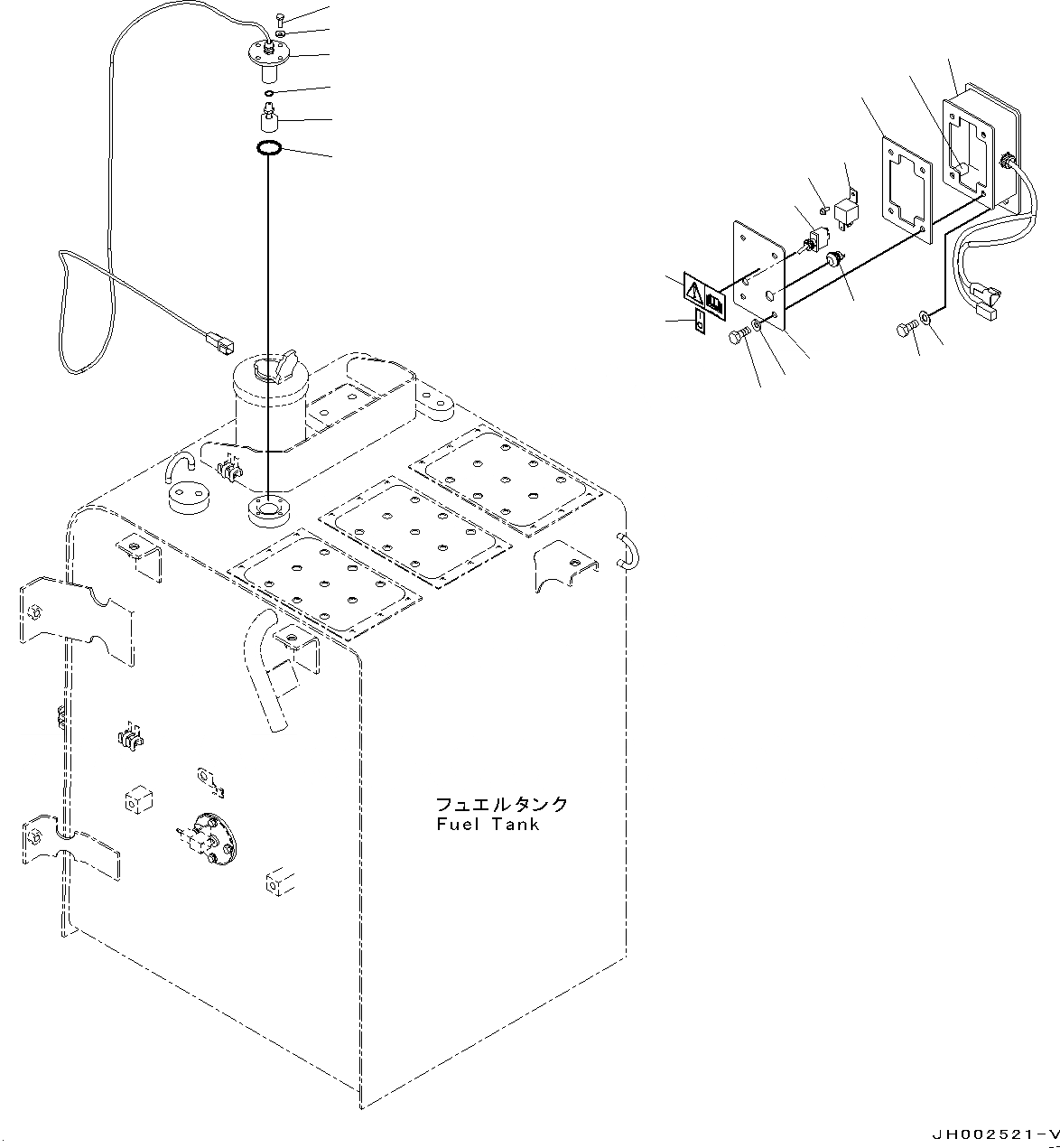 フュエルタンク
Fuel Tank

JH002521-V