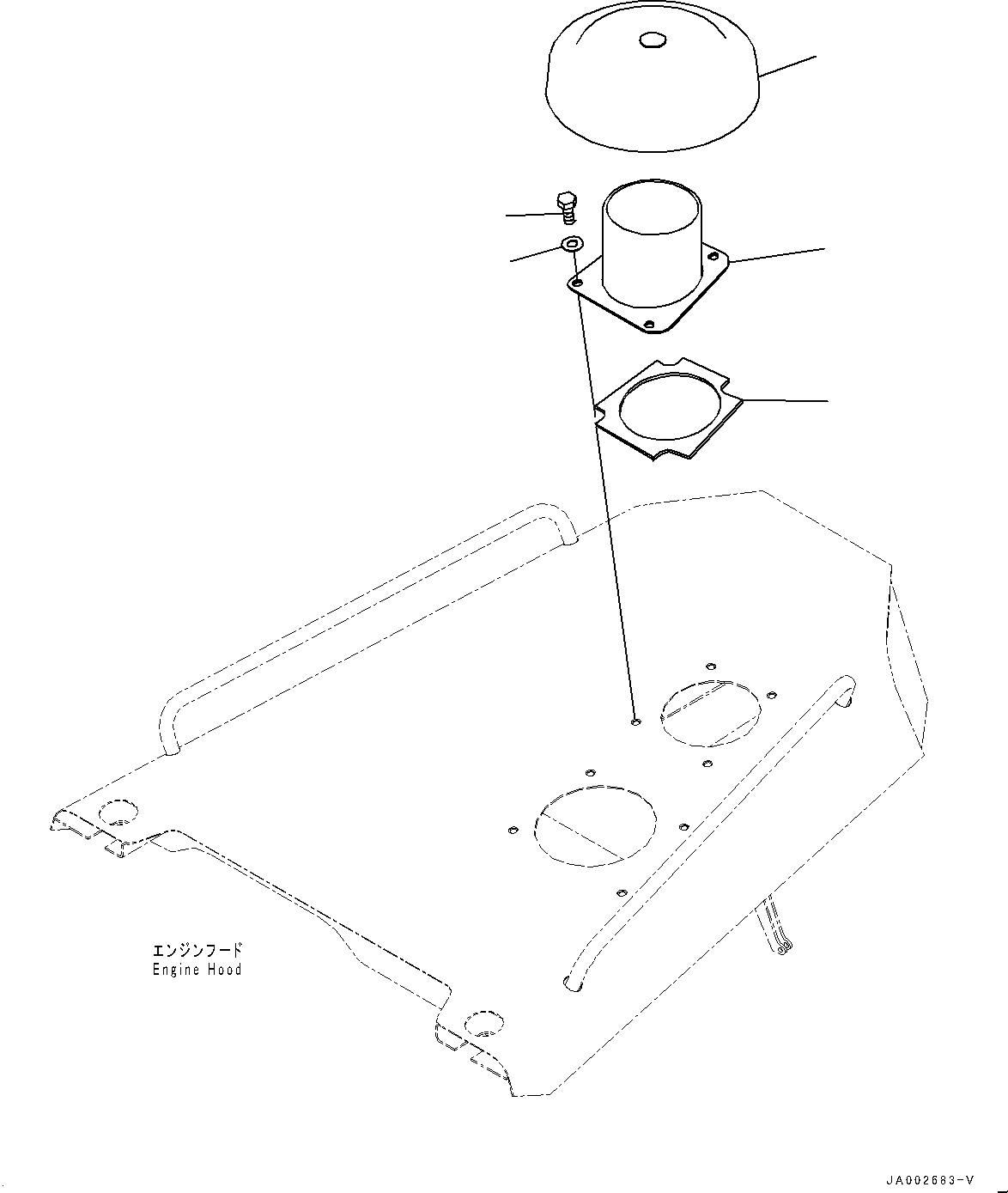 エンジンフード
Engine Hood

JA002683-V