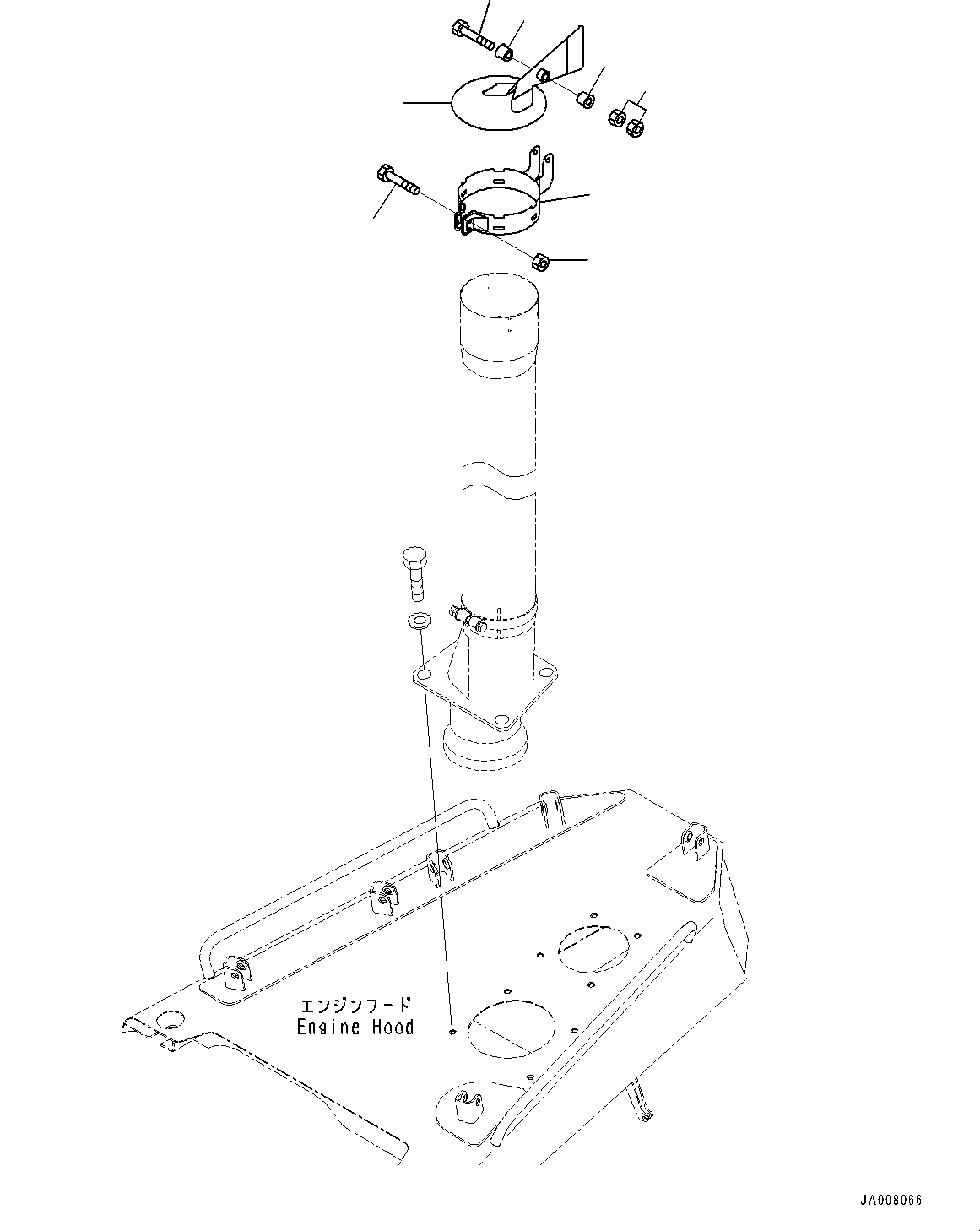 エンジンフード
Engine Hood

JA008066