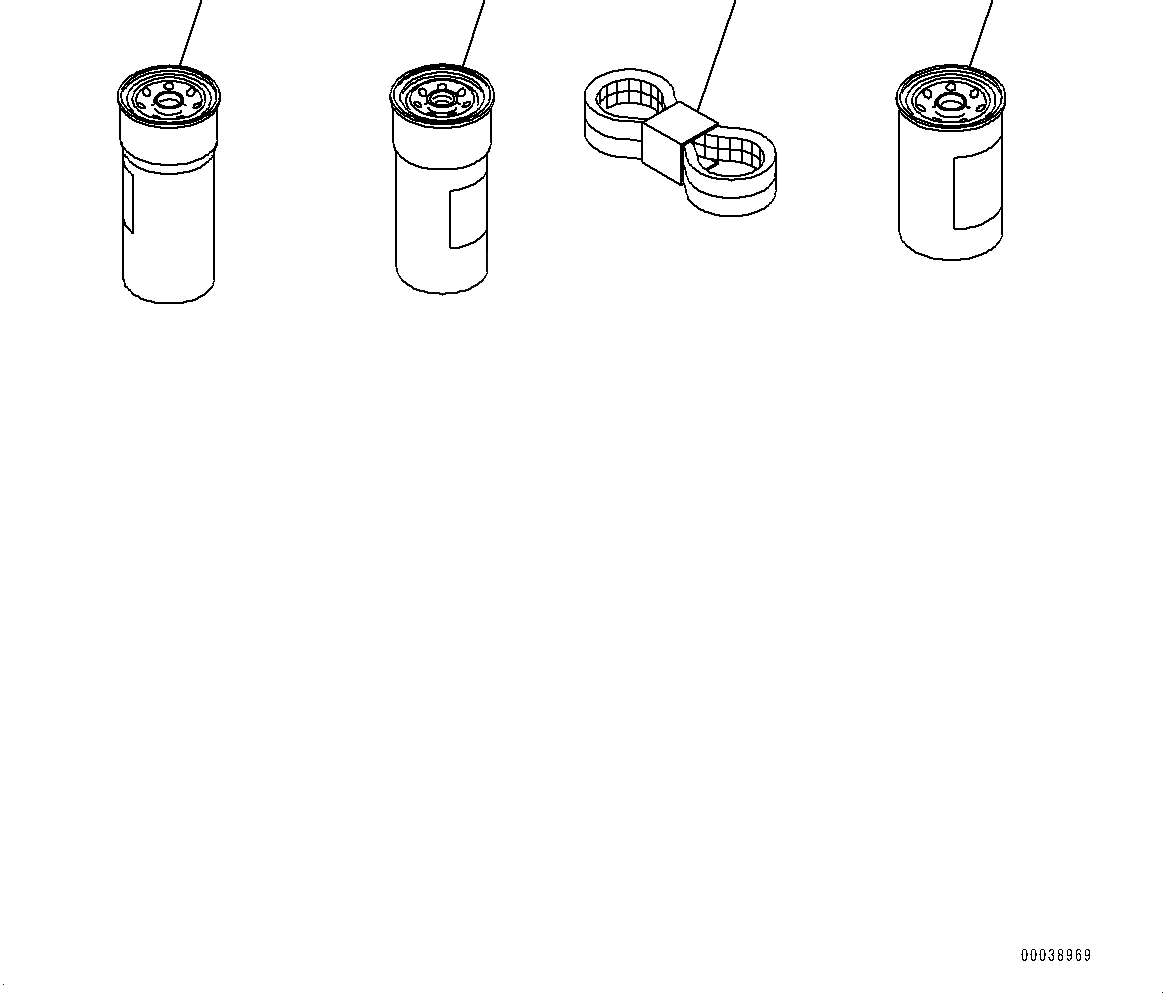 00038969