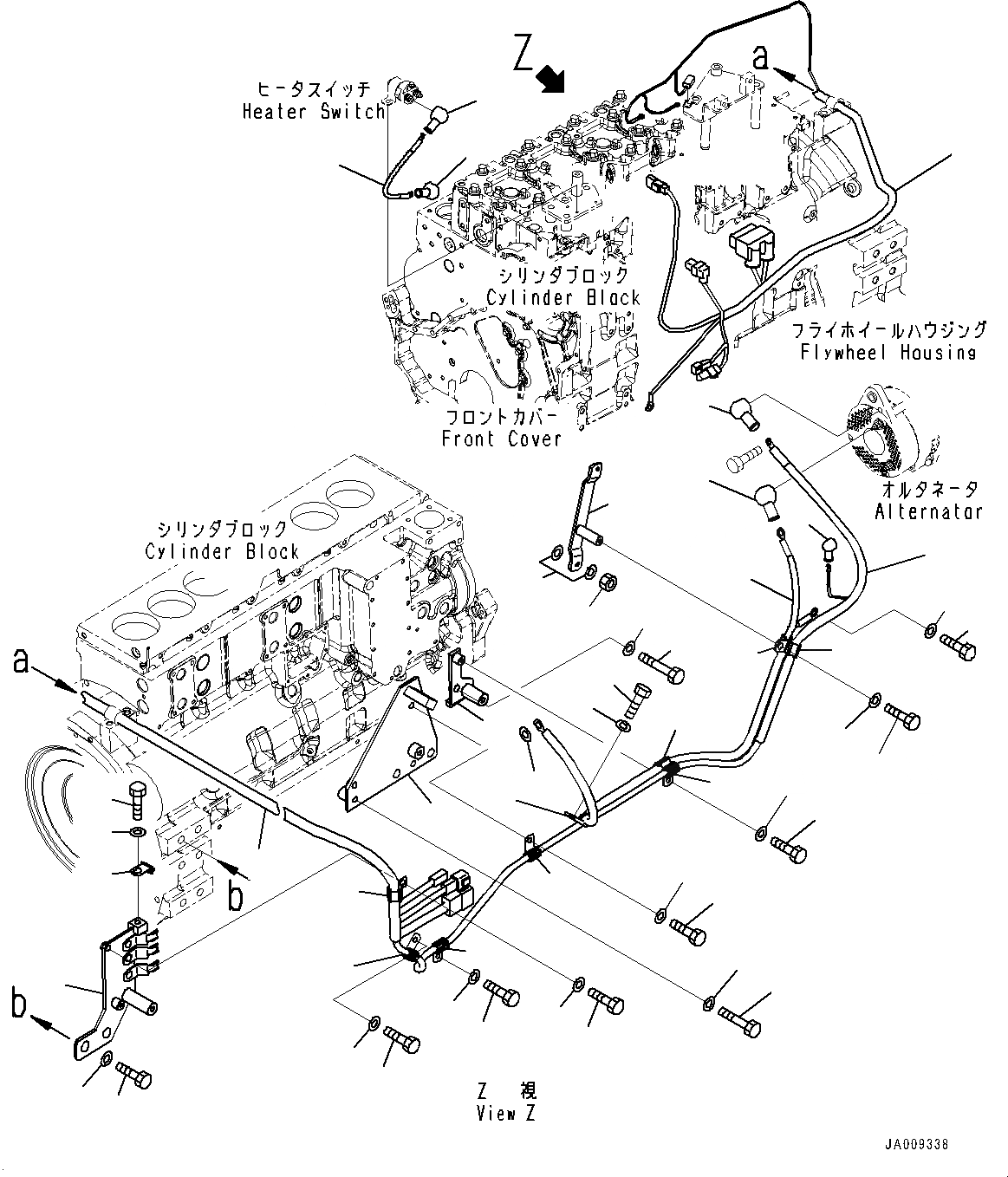 Z

a

ヒータスイッチ
Heater Switch

シリンダブロック
Cylinder Block

フライホイールハウジング
Flywheel Housing

フロントカバー
Front Cover

オルタネータ
Alternator

シリンダブロック
Cylinder Block

a

b

b

Z 視
View Z

JA009338