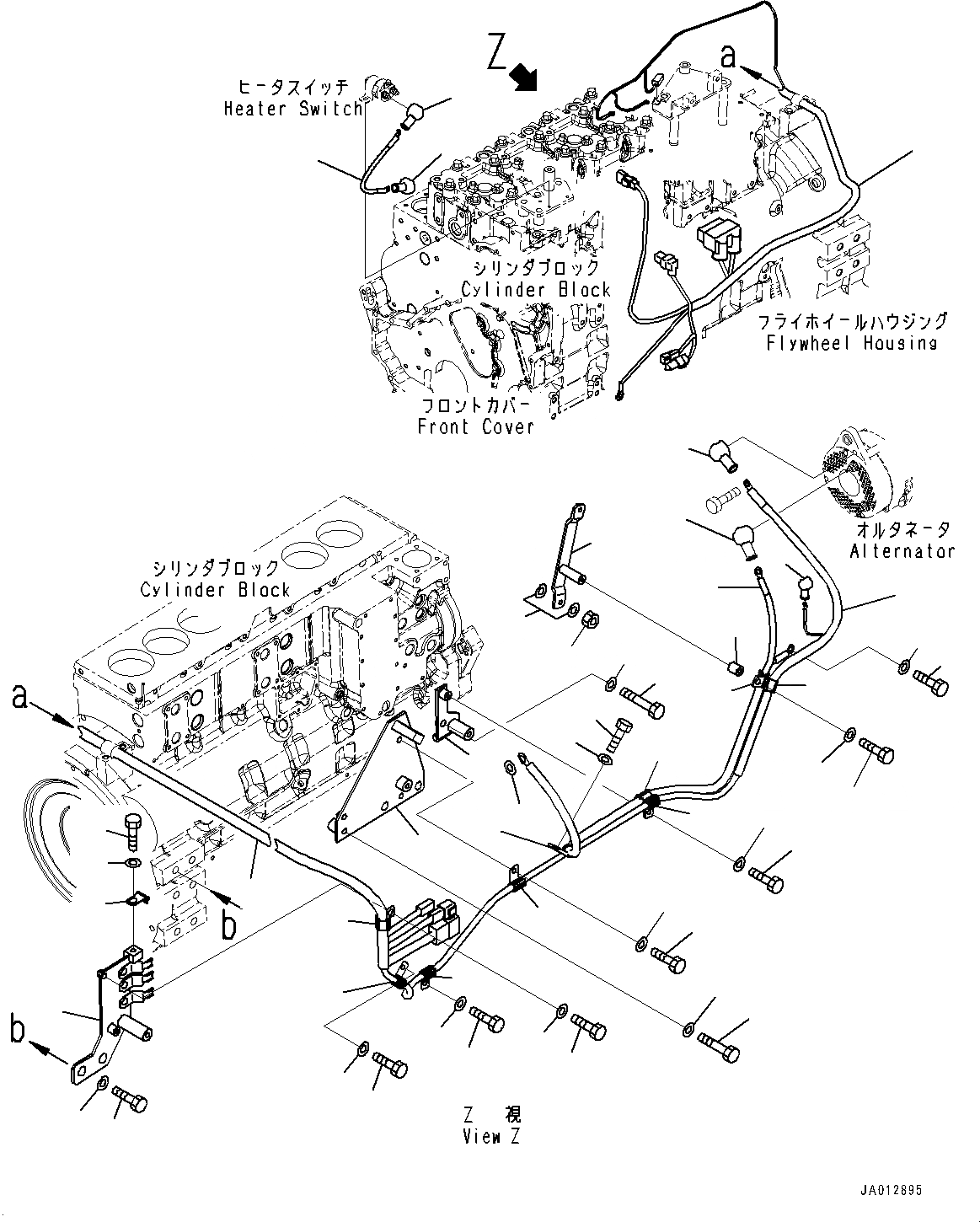 Z

a

ヒータスイッチ
Heater Switch

シリンダブロック
Cylinder Block

フライホイールハウジング
Flywheel Housing

フロントカバー
Front Cover

オルタネータ
Alternator

シリンダブロック
Cylinder Block

a

b

b

Z 視
View Z

JA012895