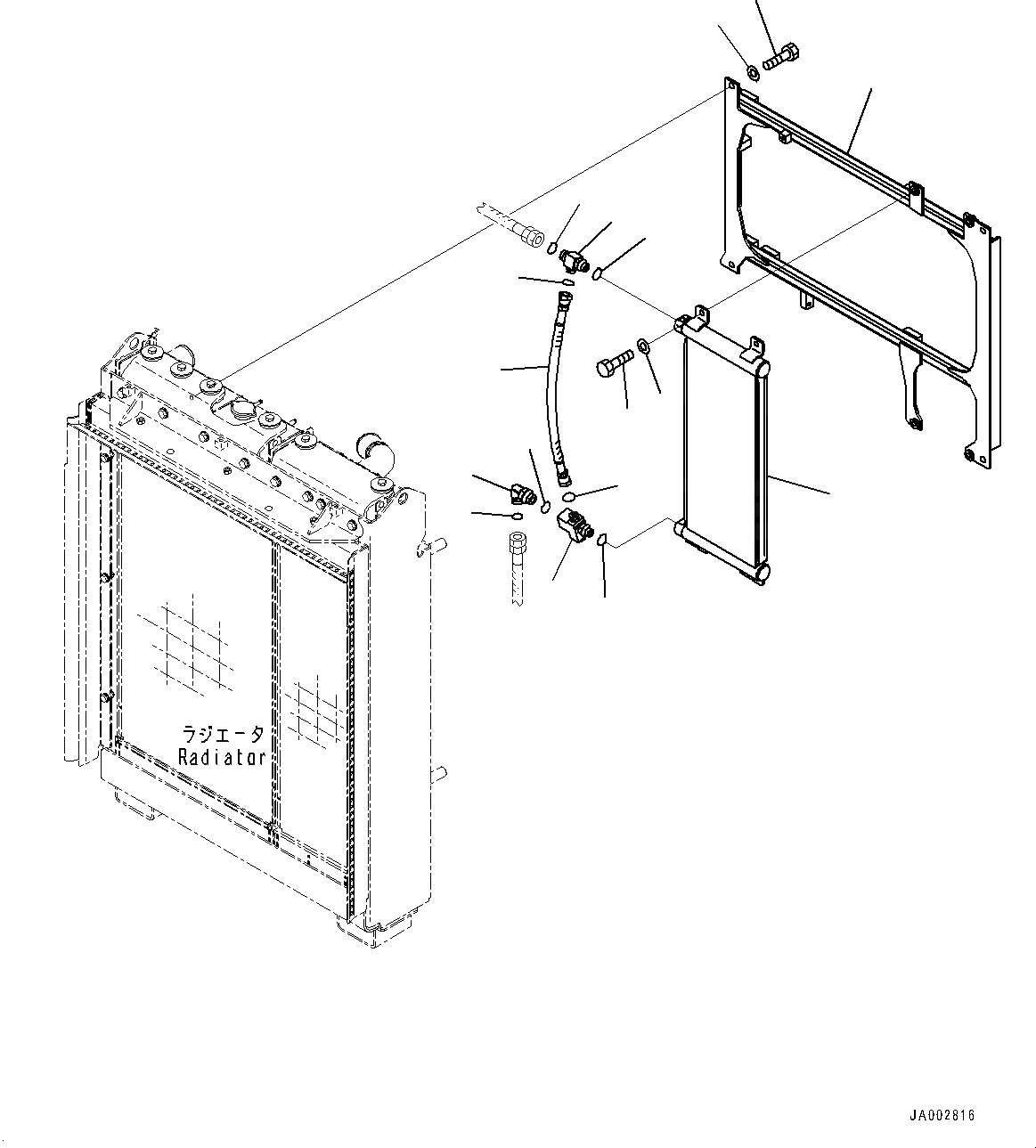 ラジエータ
Radiator

JA002816