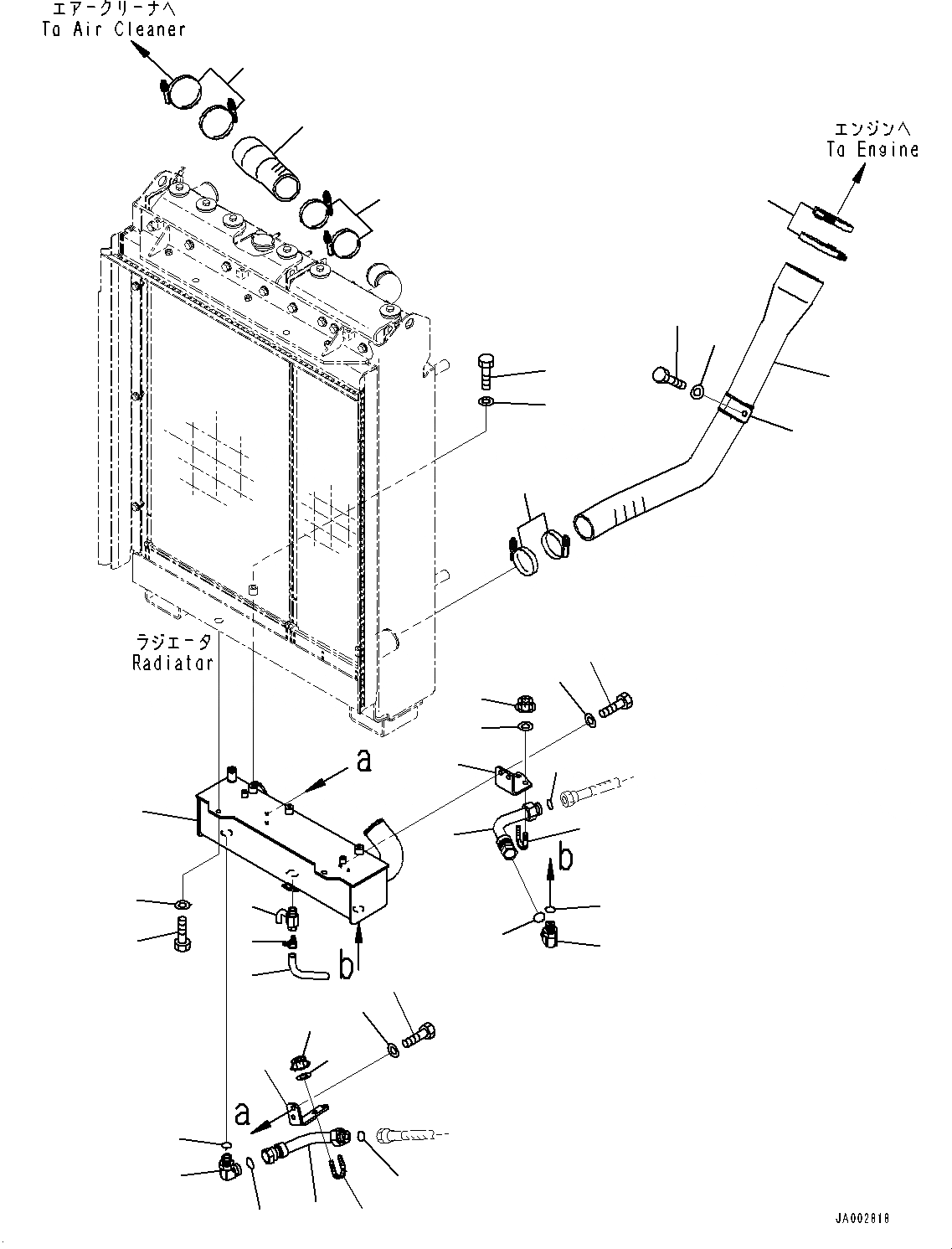 エアークリーナへ
To Air Cleaner

エンジンへ
To Engine

ラジエータ
Radiator

a

b

b

a

JA002818