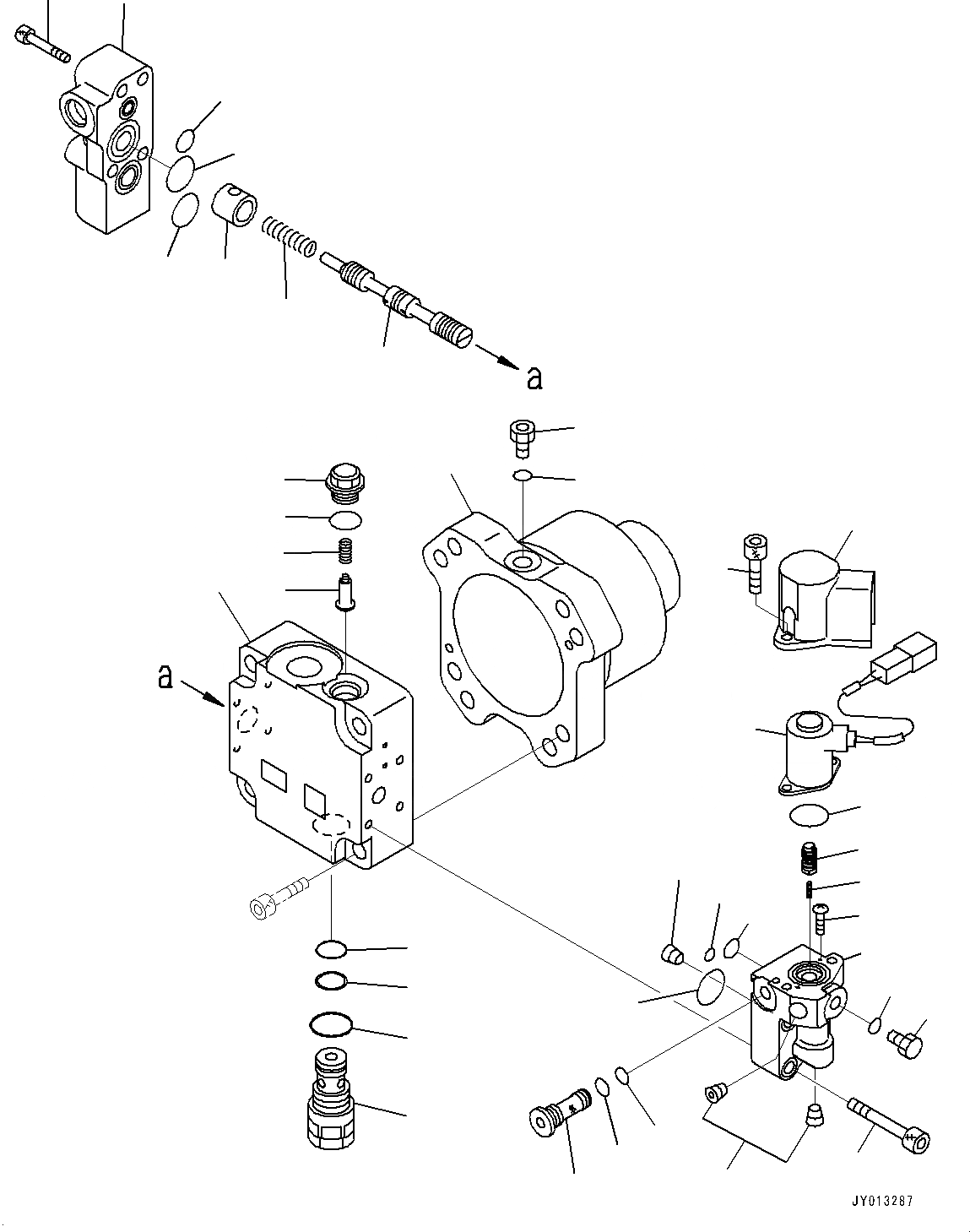 a

a

JY013287