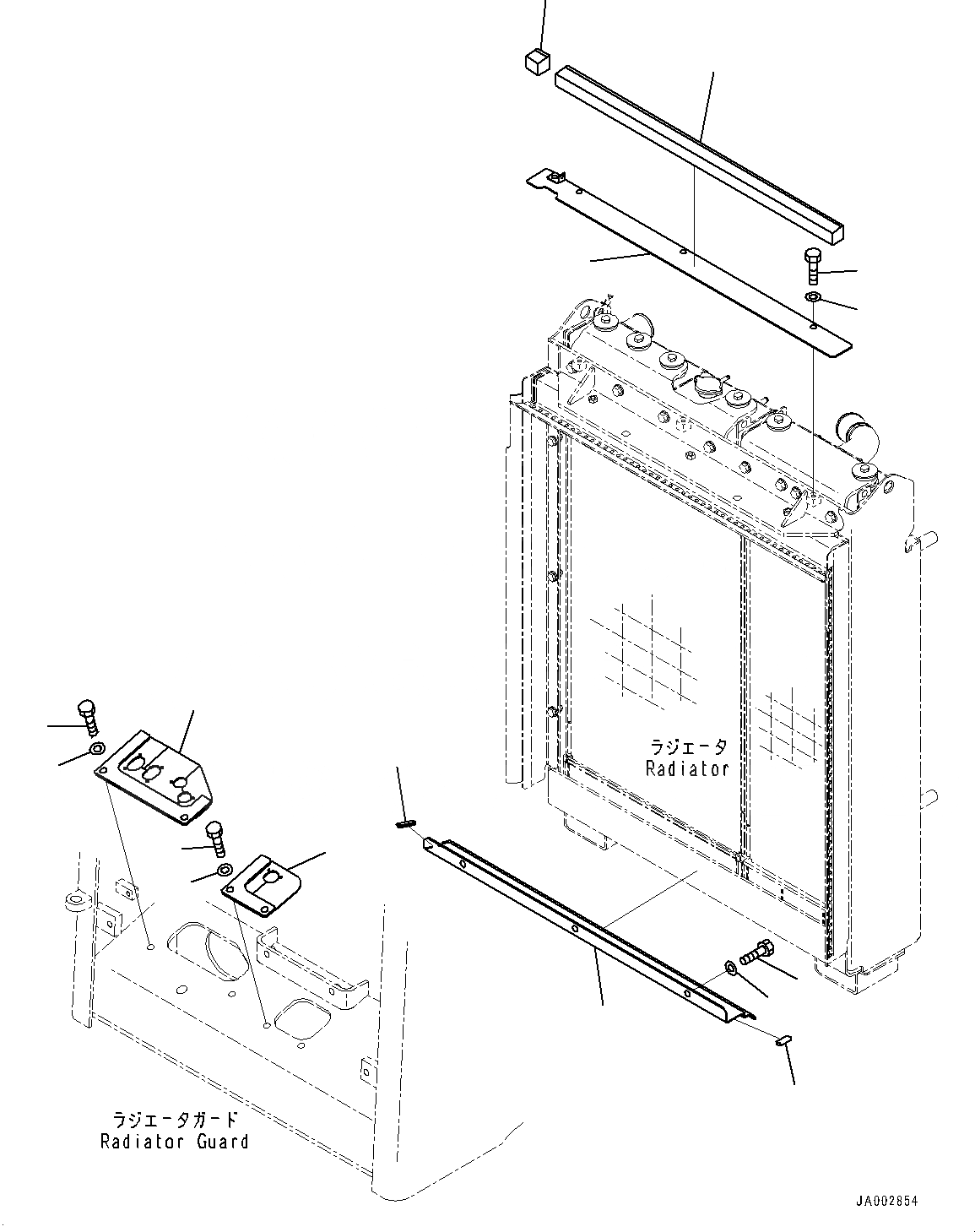 ラジエータ
Radiator

ラジエータガード
Radiator Guard

JA002854