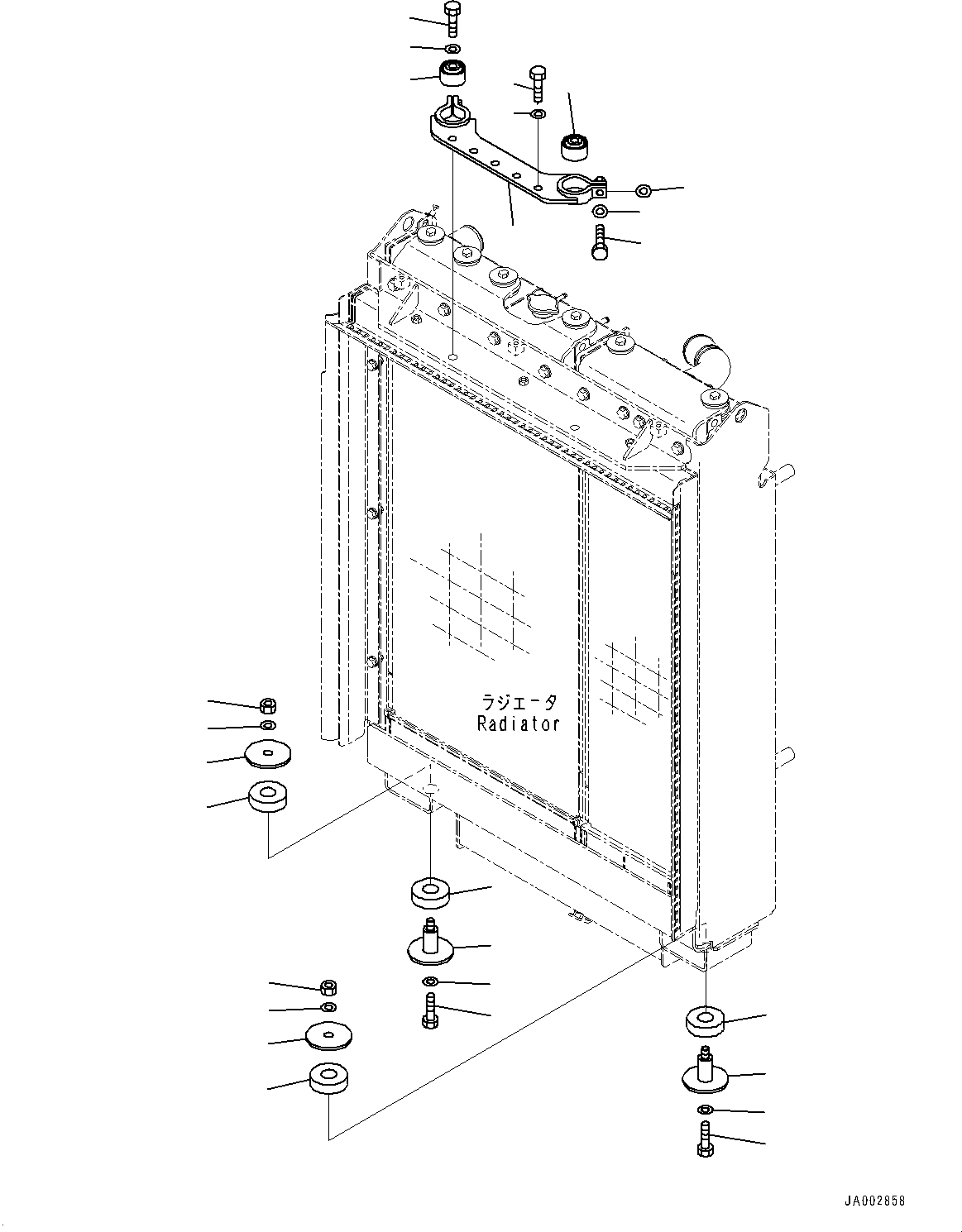 ラジエータ
Radiator

JA002858