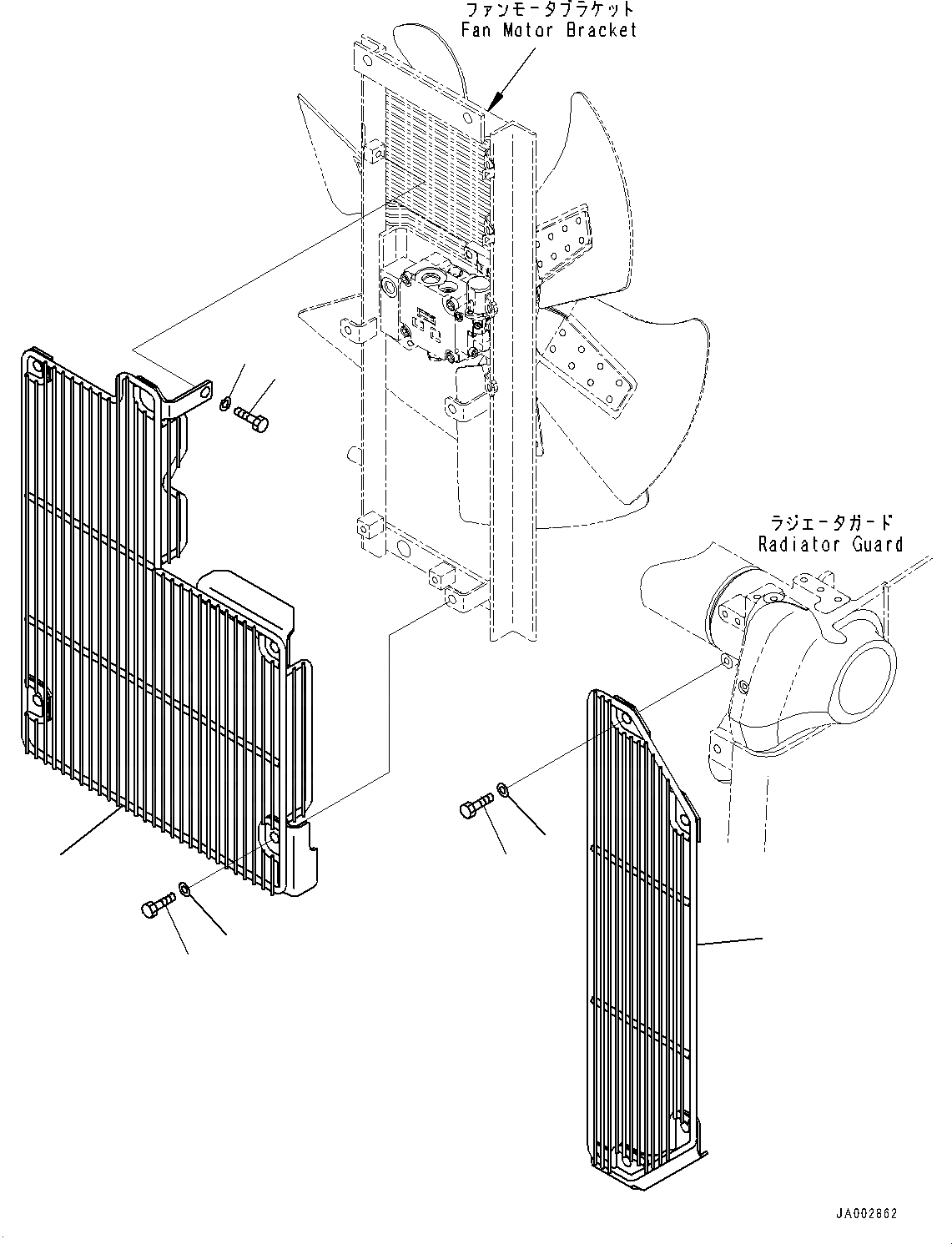 ファンモータブラケット
Fan Motor Bracket

ラジエータガード
Radiator Guard

JA002862