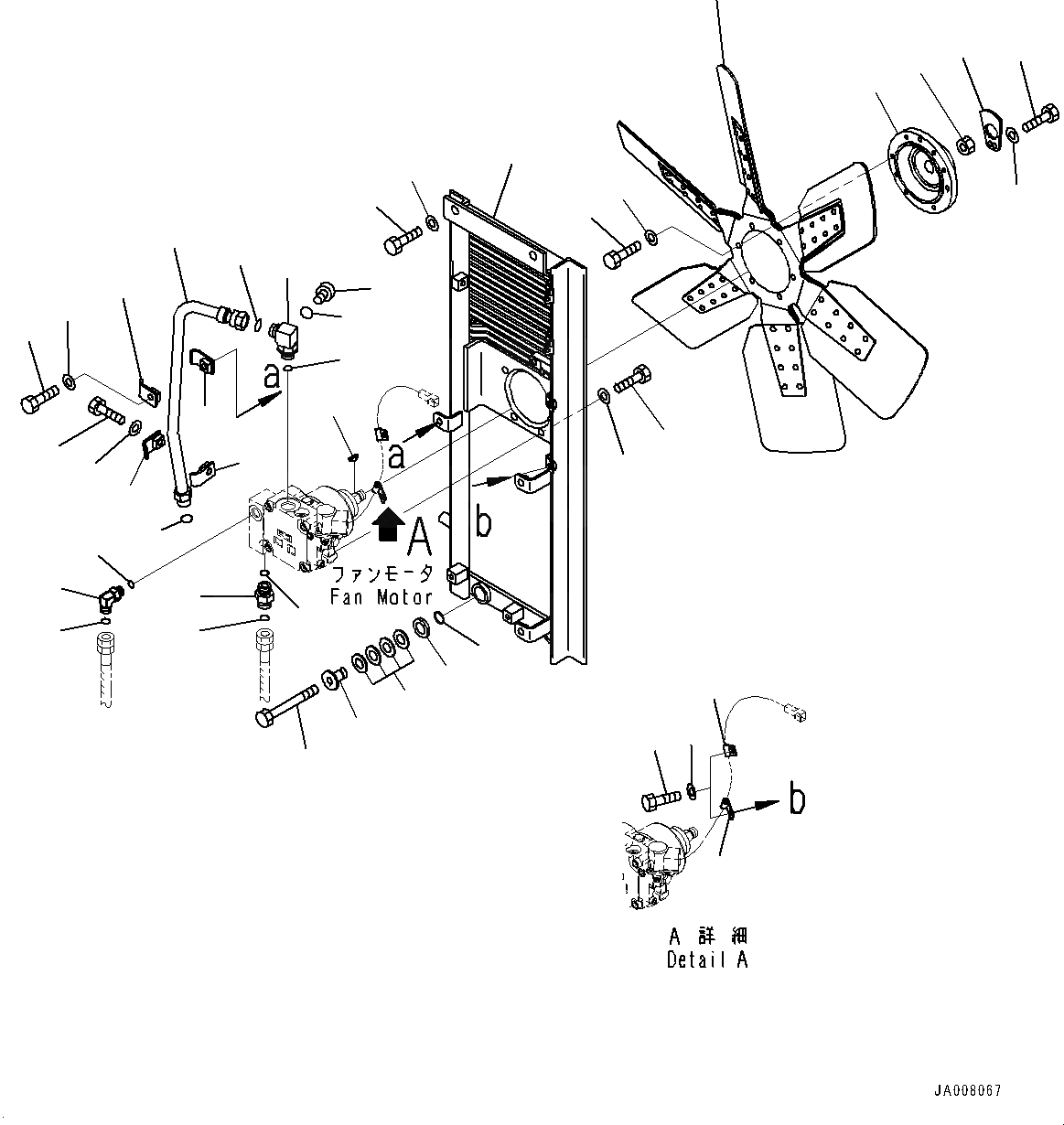 a

a

b

A

ファンモータ
Fan Motor

b

A 詳細
Detail A

JA008067