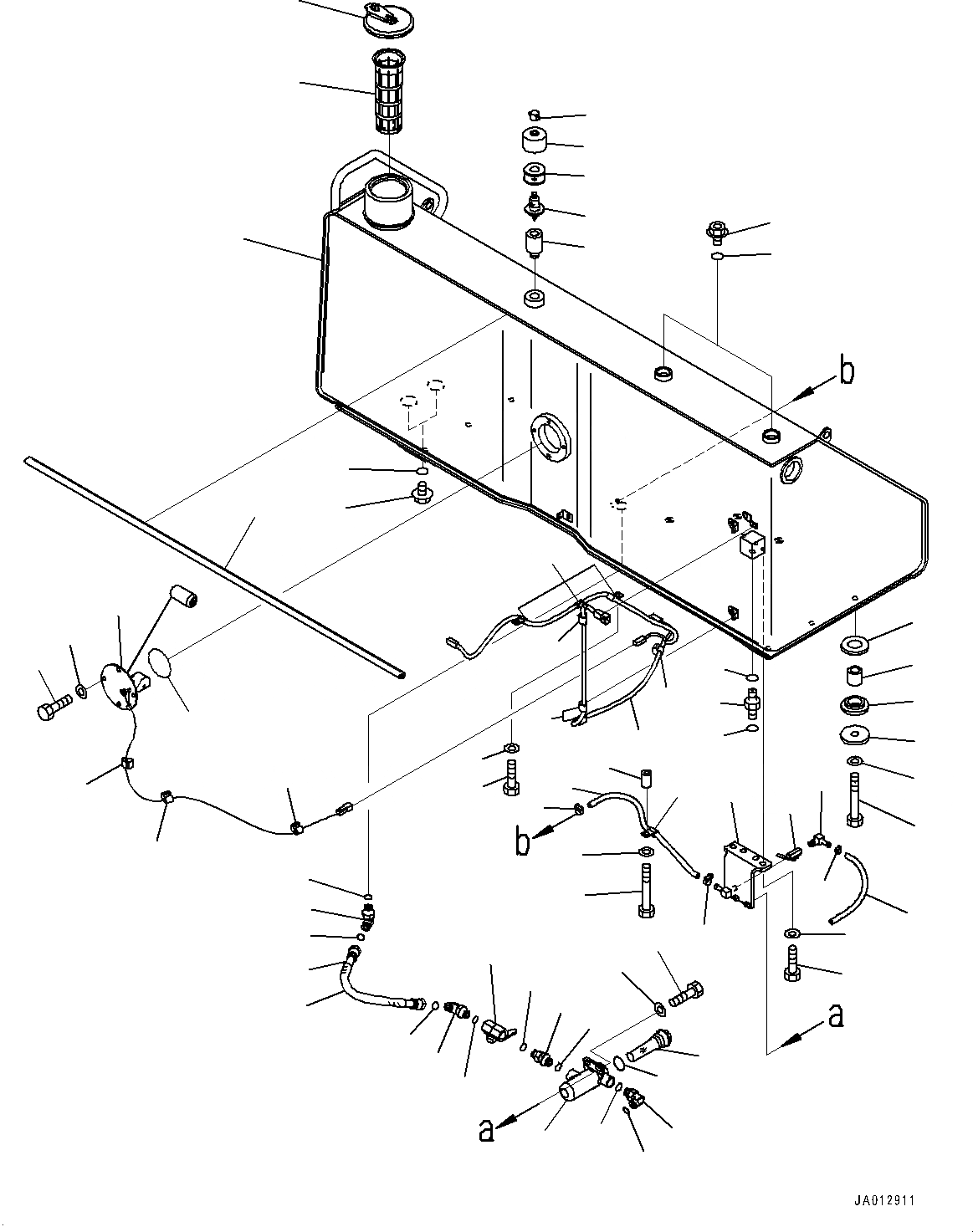 b

b

a

a

JA012911