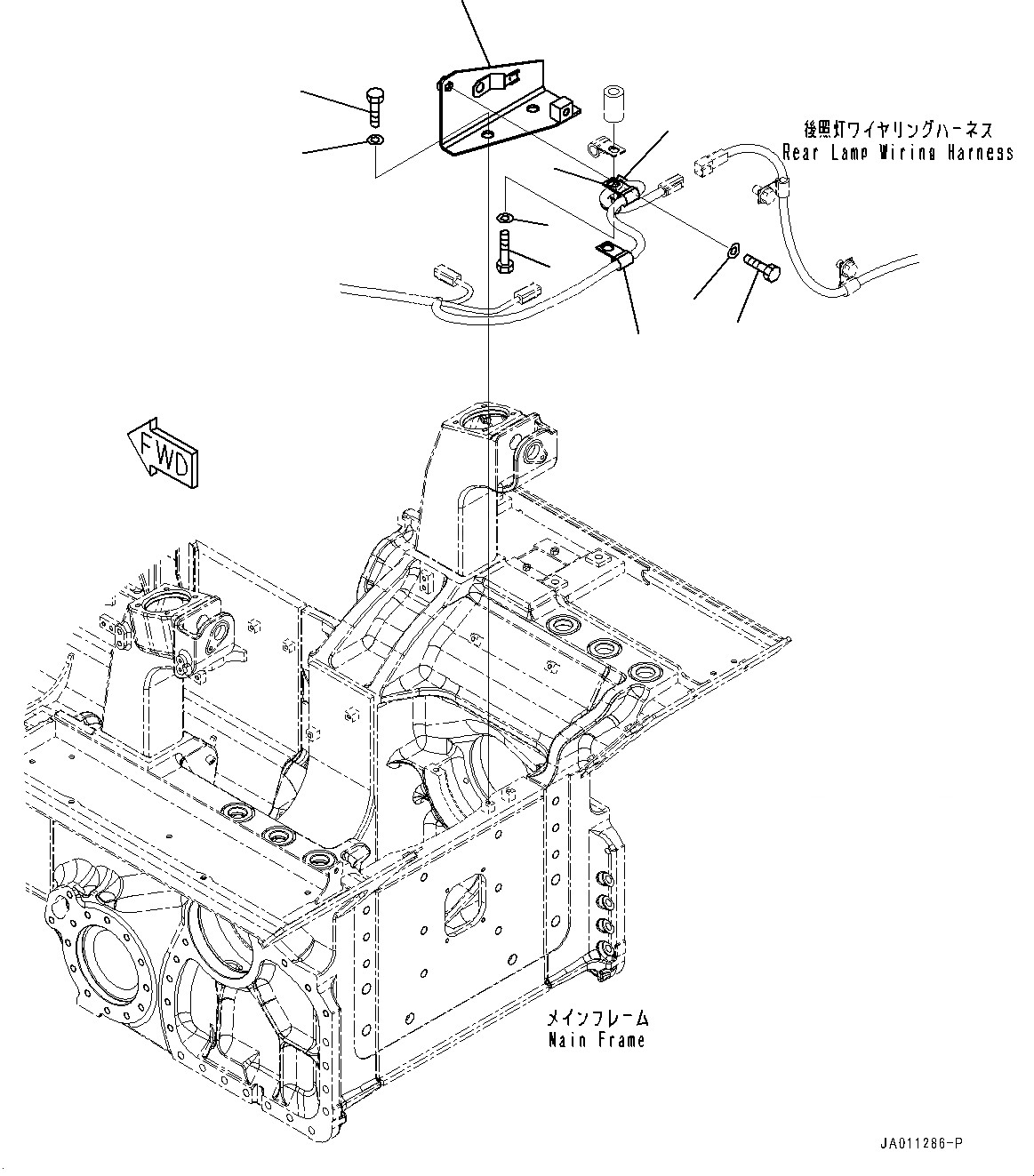 後照灯ワイヤリングハーネス
Rear Lamp Wiring Harness

FWD

メインフレーム
Main Frame

JA011286-P