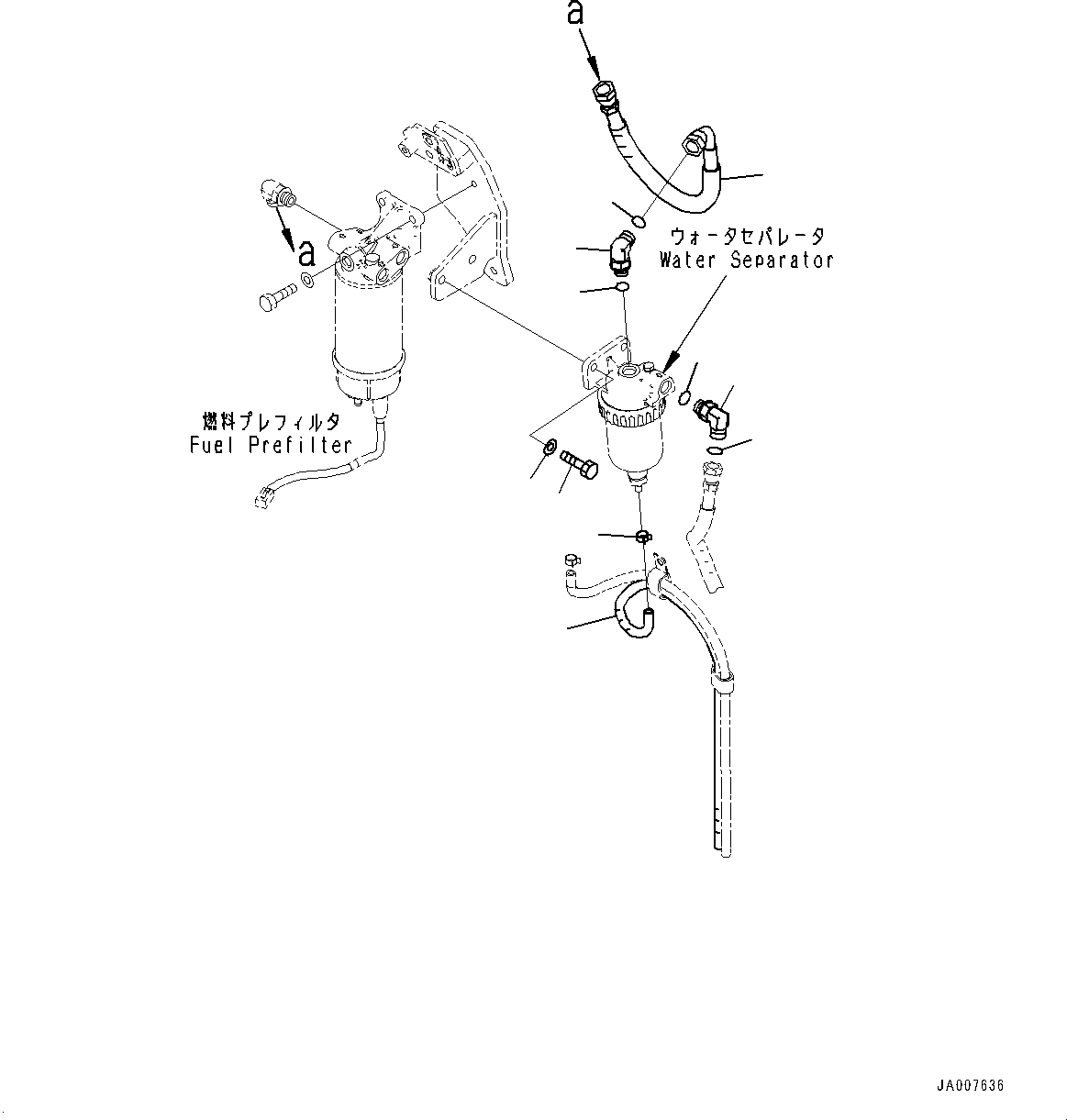 a

a

ウォータセパレータ
Water Separator

燃料プレフィルタ
Fuel Prefilter

JA007636