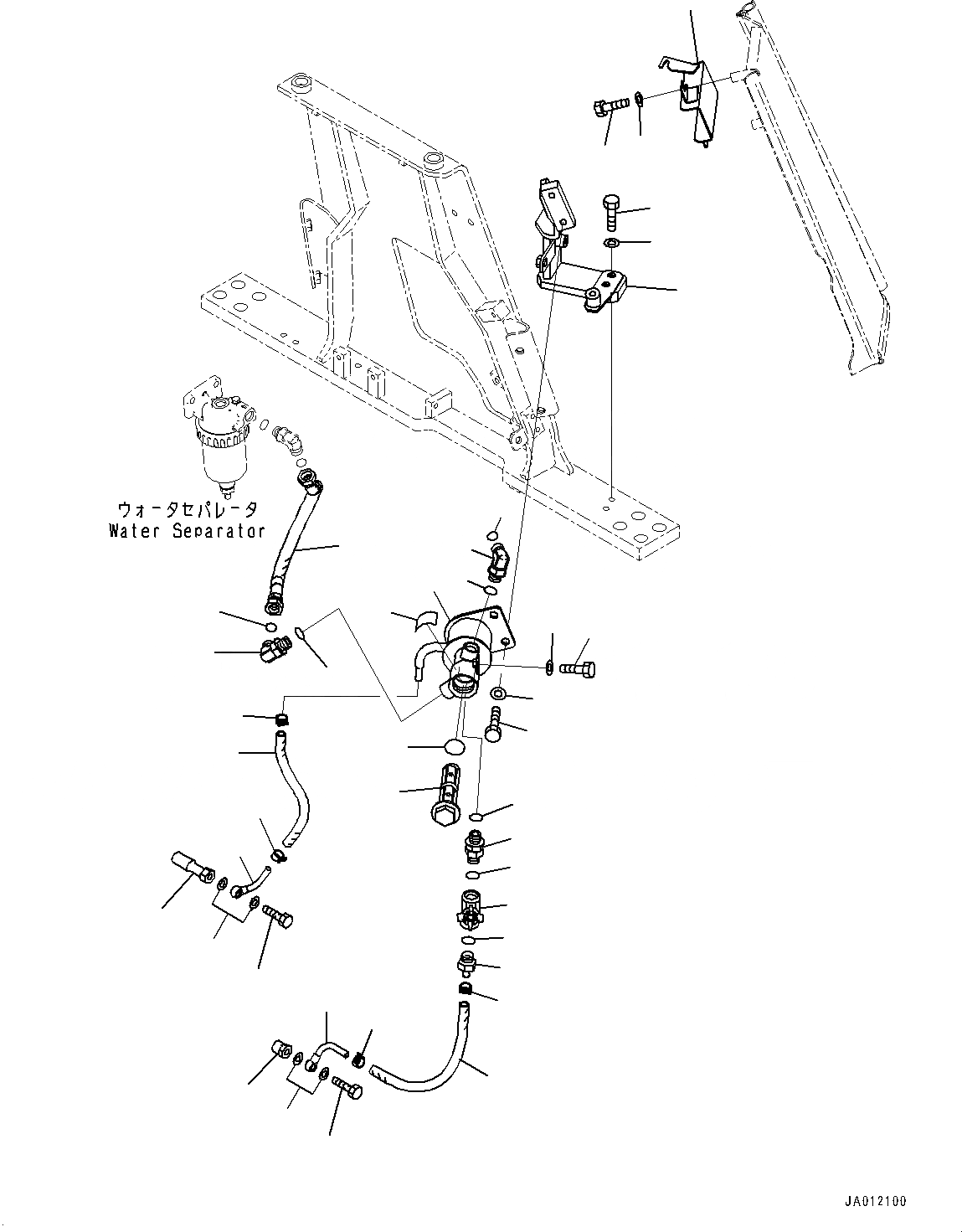 ウォータセパレータ
Water Separator

JA012100