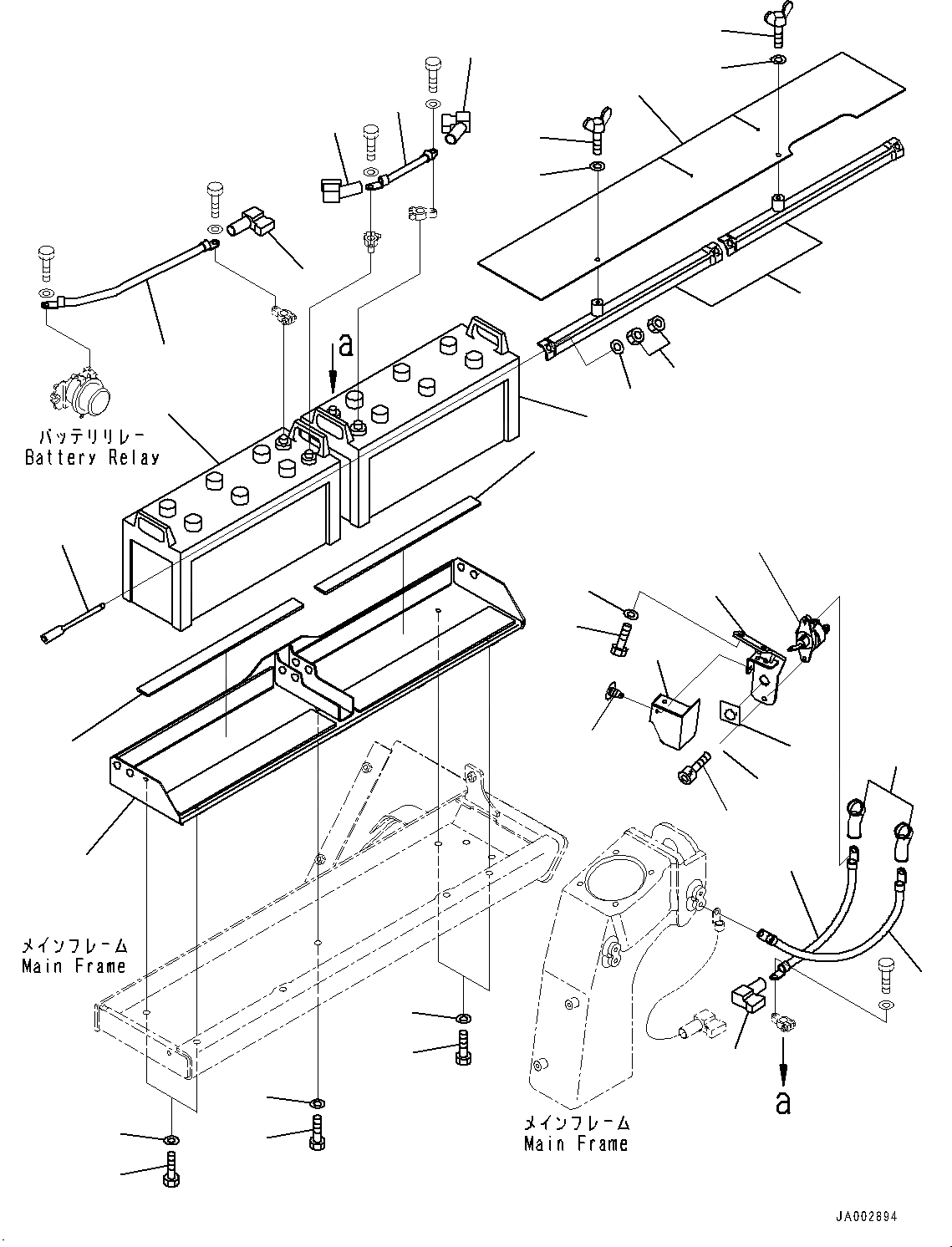 a

バッテリリレー
Battery Relay

メインフレーム
Main Frame

メインフレーム
Main Frame

a

JA002894