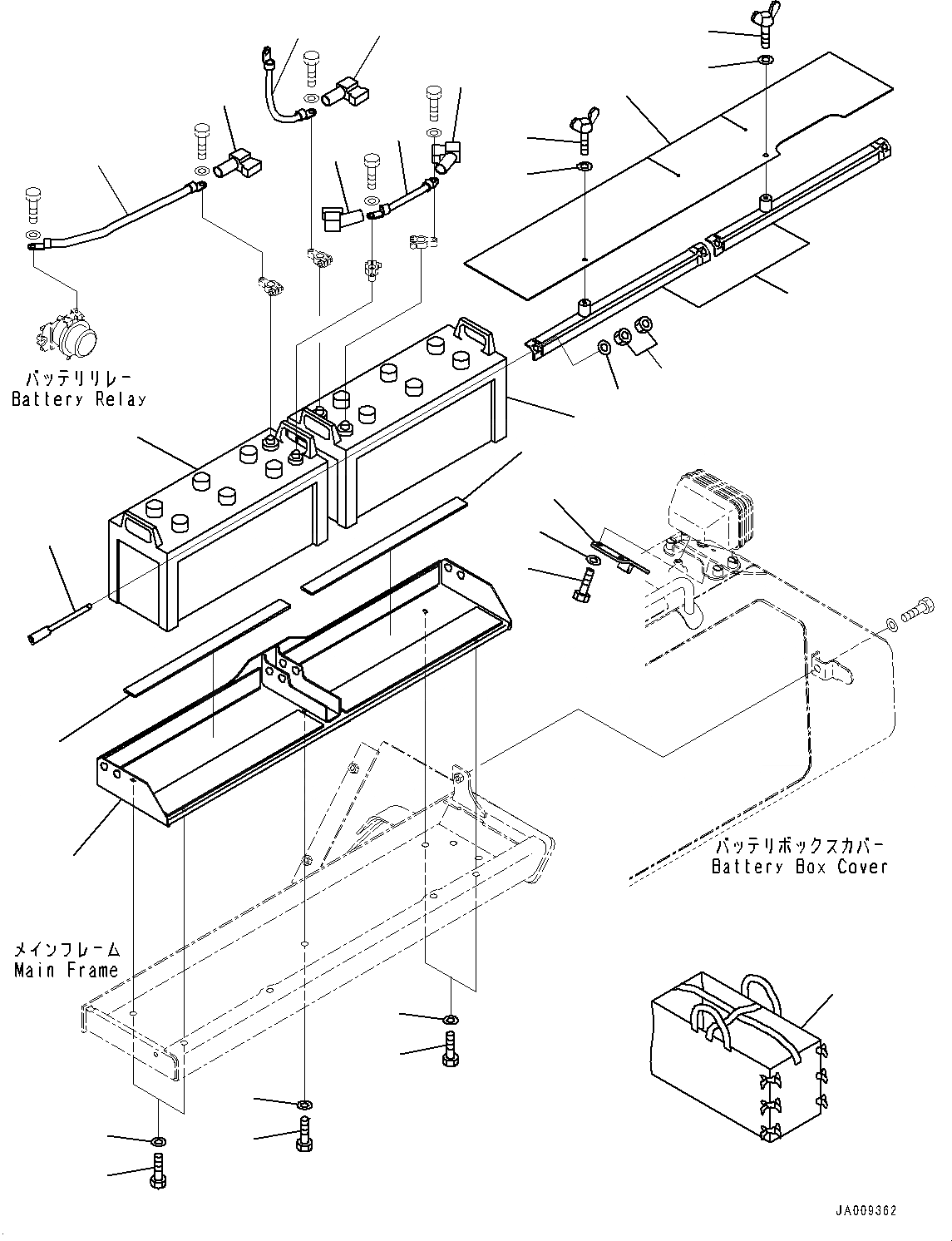 バッテリリレー
Battery Relay

バッテリボックスカバー
Battery Box Cover

メインフレーム
Main Frame

JA009362