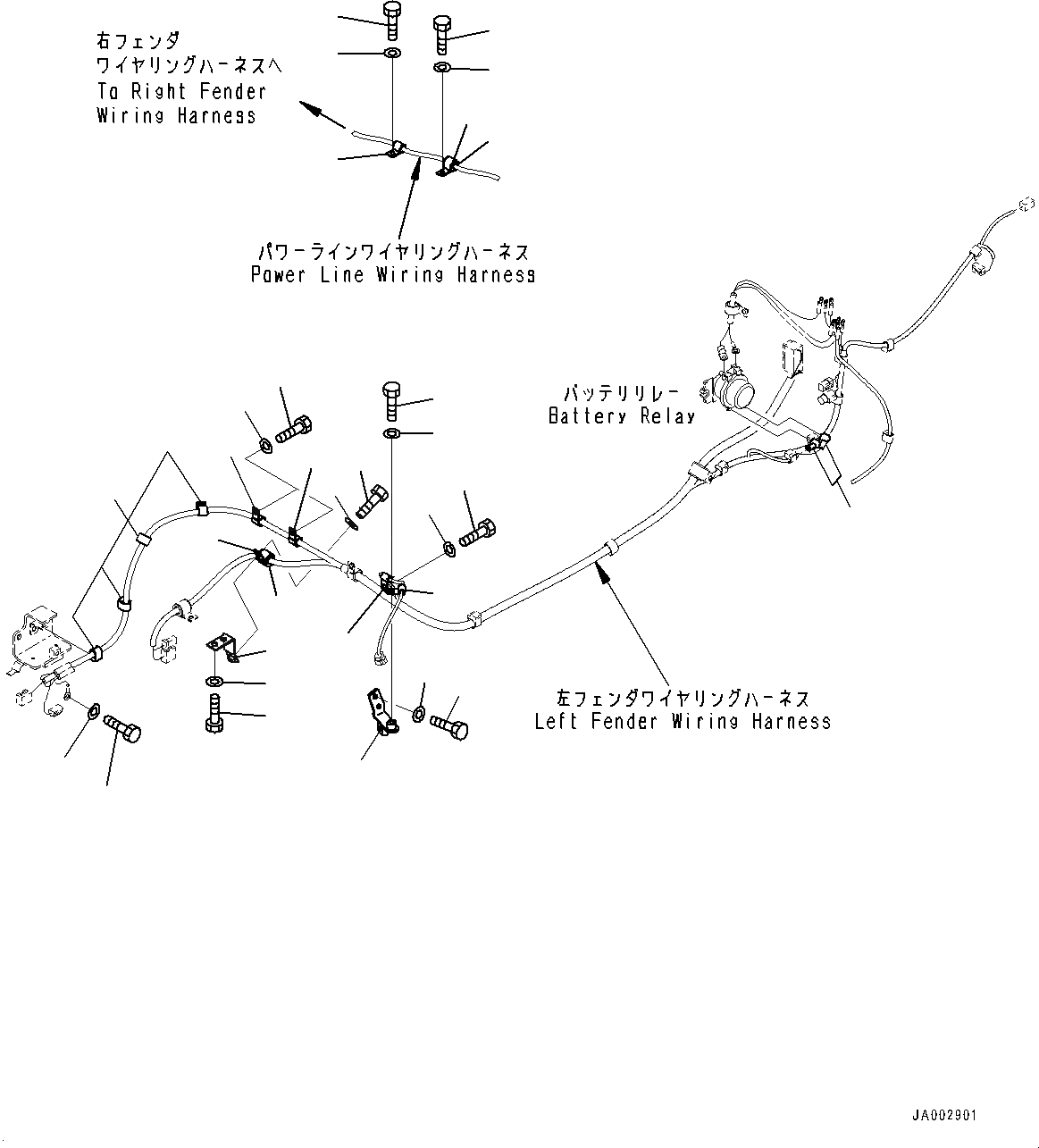 右フェンダ
ワイヤリングハーネスへ
To Right Fender
Wiring Harness

パワーラインワイヤリングハーネス
Power Line Wiring Harness

バッテリリレー
Battery Relay

左フェンダワイヤリングハーネス
Left Fender Wiring Harness

JA002901