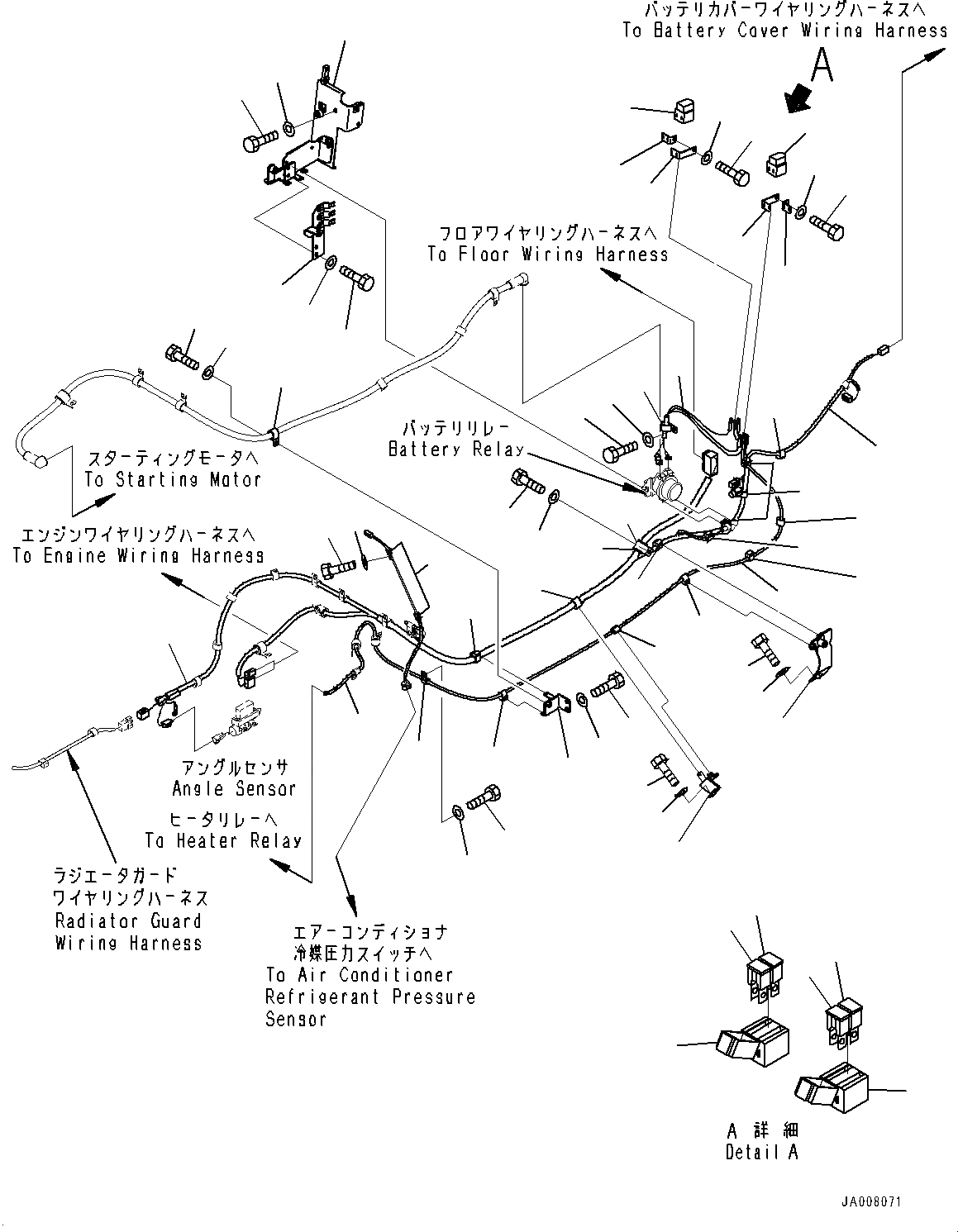 バッテリカバーワイヤリングハーネスへ
To Battery Cover Wiring Harness

A

フロアワイヤリングハーネスへ
To Floor Wiring Harness

バッテリリレー
Battery Relay

スターティングモータへ
To Starting Motor

エンジンワイヤリングハーネスへ
To Engine Wiring Harness

アングルセンサ
Angle Sensor

ヒータリレーへ
To Heater Relay

ラジエータガード
ワイヤリングハーネス
Radiator Guard
Wiring Harness

エアーコンディショナ
冷媒圧力スイッチへ
To Air Conditioner
Refrigerant Pressure
Sensor

A 詳細
Detail A

JA008071