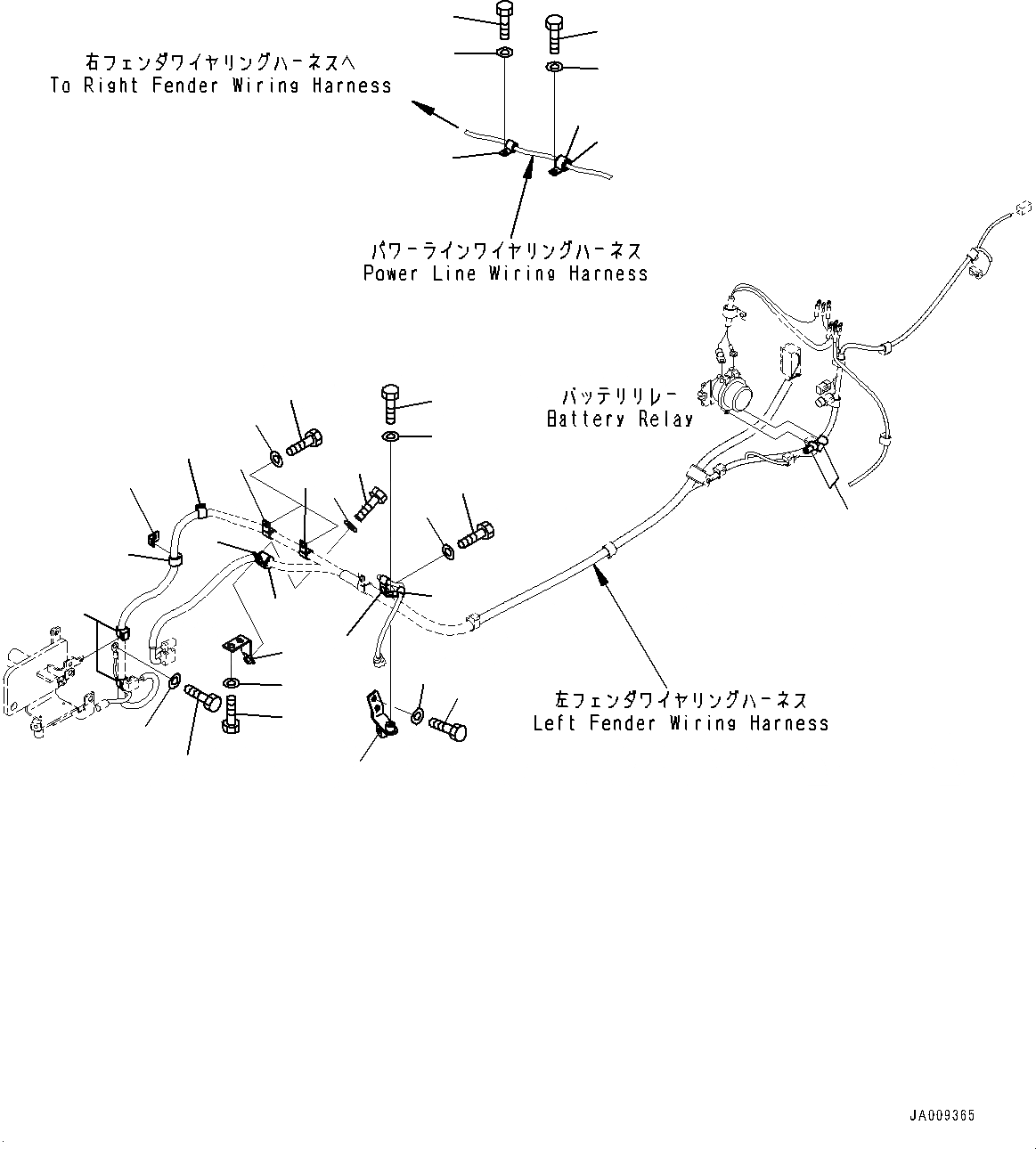 右フェンダワイヤリングハーネスへ
To Right Fender Wiring Harness

パワーラインワイヤリングハーネス
Power Line Wiring Harness

バッテリリレー
Battery Relay

左フェンダワイヤリングハーネス
Left Fender Wiring Harness

JA009365