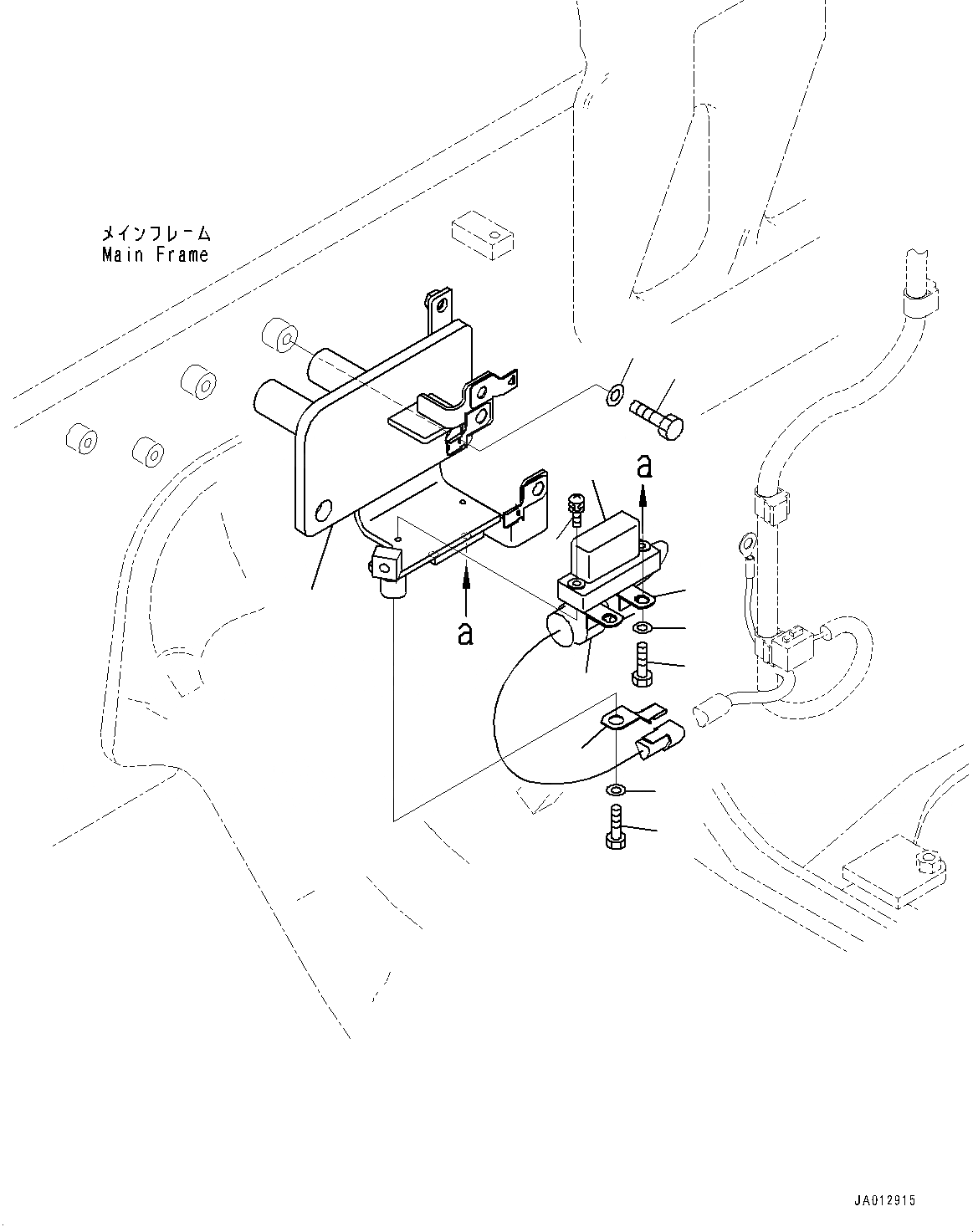 メインフレーム
Main Frame

a

a

JA012915