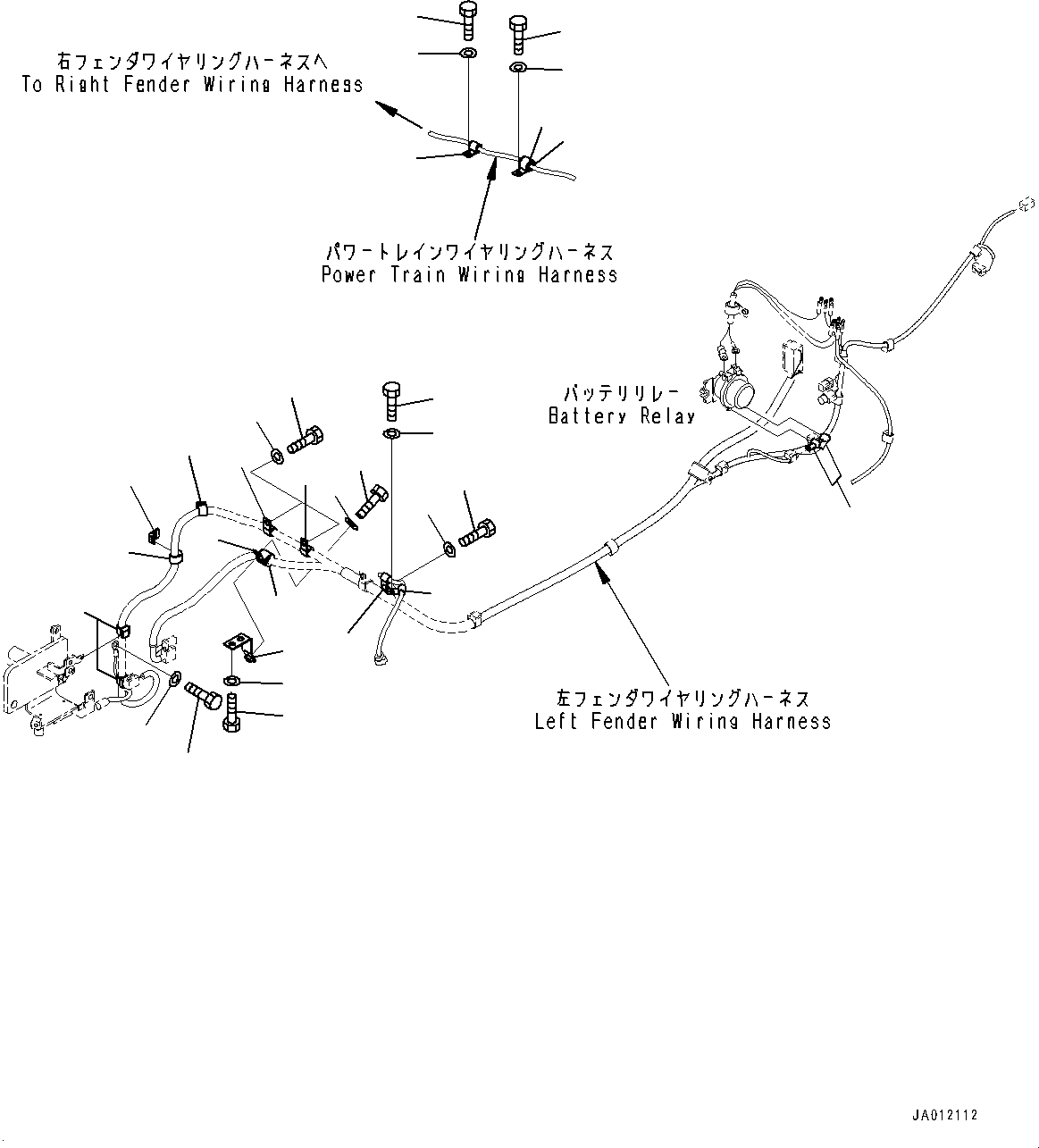 右フェンダワイヤリングハーネスへ
To Right Fender Wiring Harness

パワートレインワイヤリングハーネス
Power Train Wiring Harness

バッテリリレー
Battery Relay

左フェンダワイヤリングハーネス
Left Fender Wiring Harness

JA012112