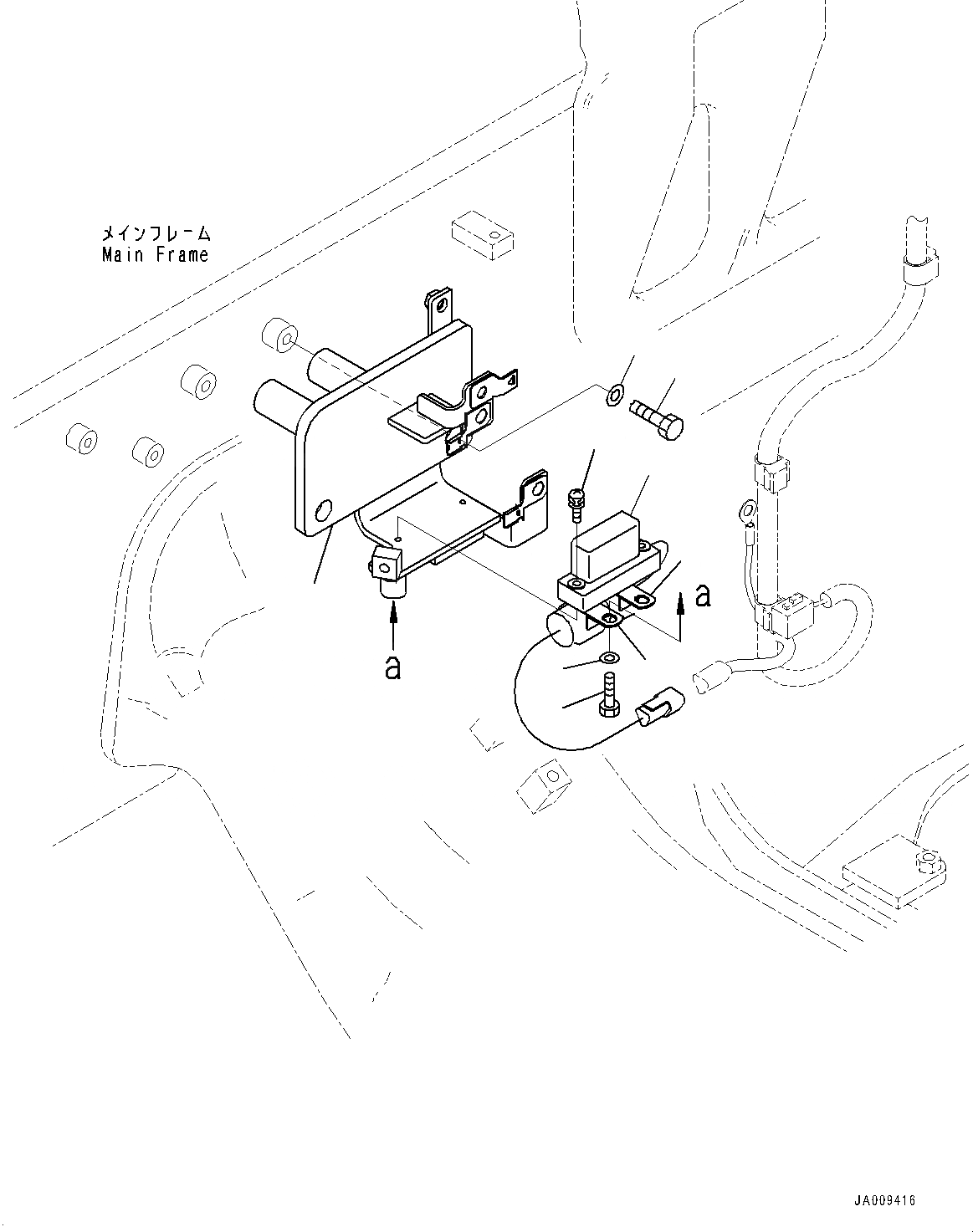 メインフレーム
Main Frame

a

a

JA009416