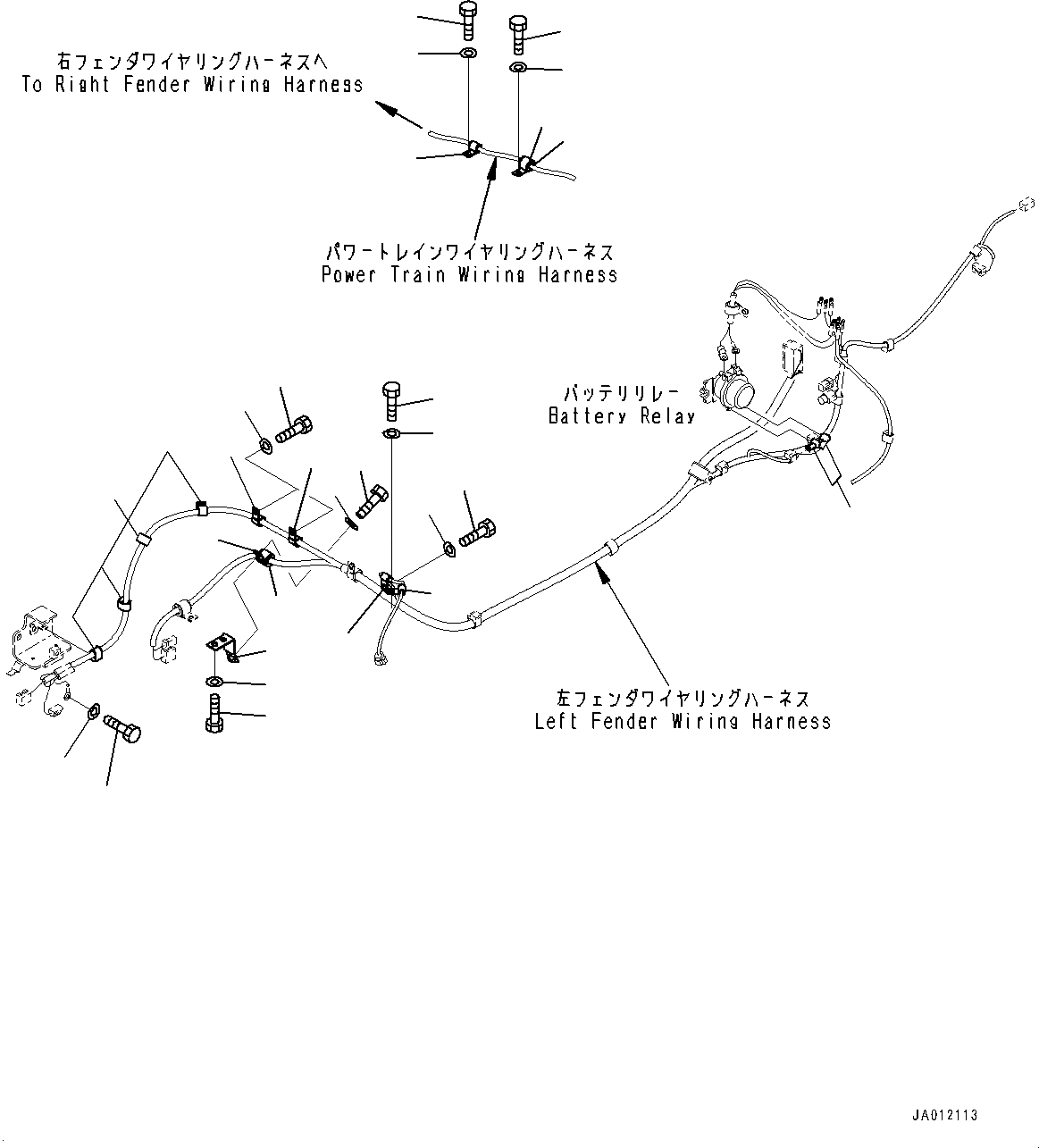 右フェンダワイヤリングハーネスへ
To Right Fender Wiring Harness

パワートレインワイヤリングハーネス
Power Train Wiring Harness

バッテリリレー
Battery Relay

左フェンダワイヤリングハーネス
Left Fender Wiring Harness

JA012113