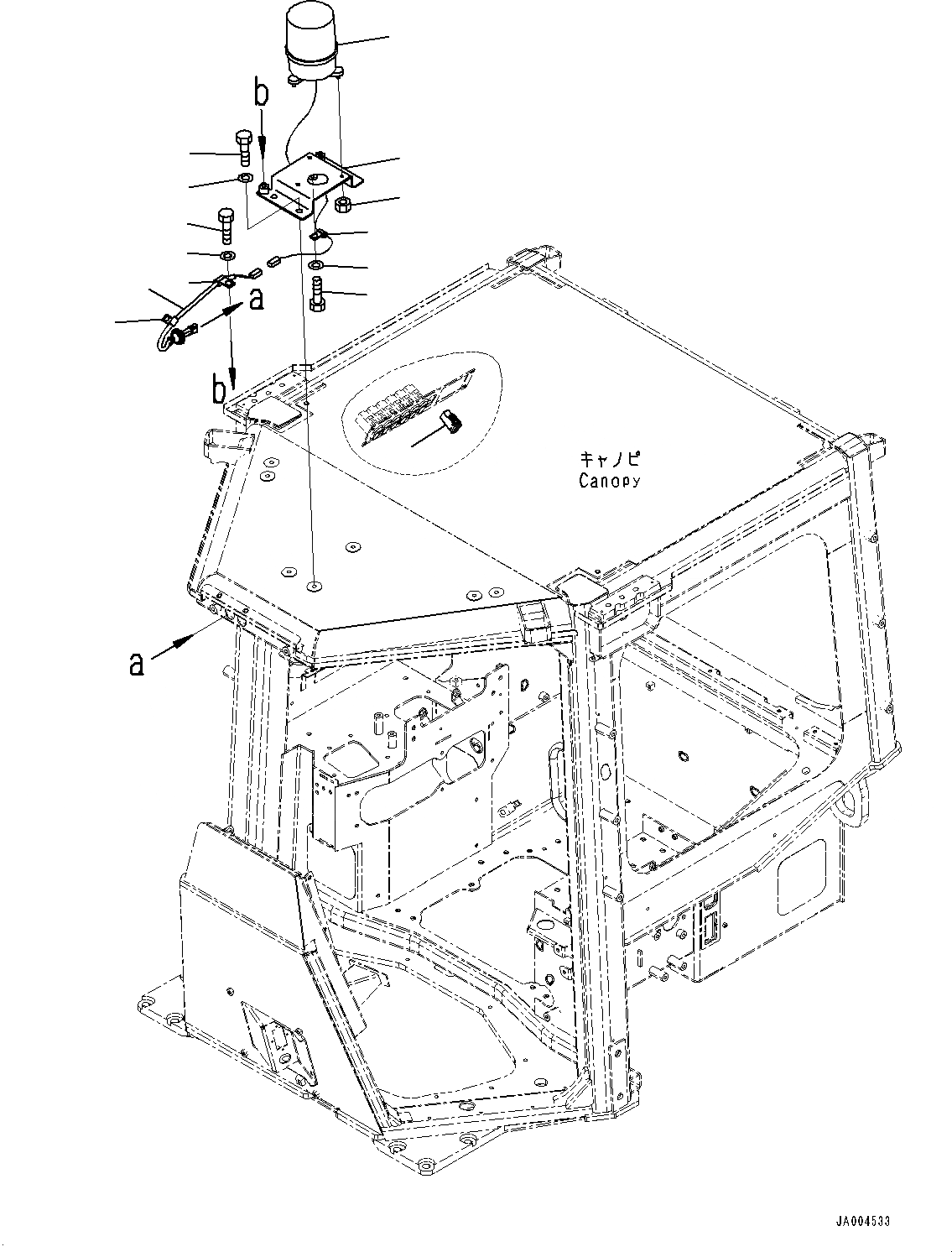 b

a

b

キャノピ
Canopy

a

JA004533