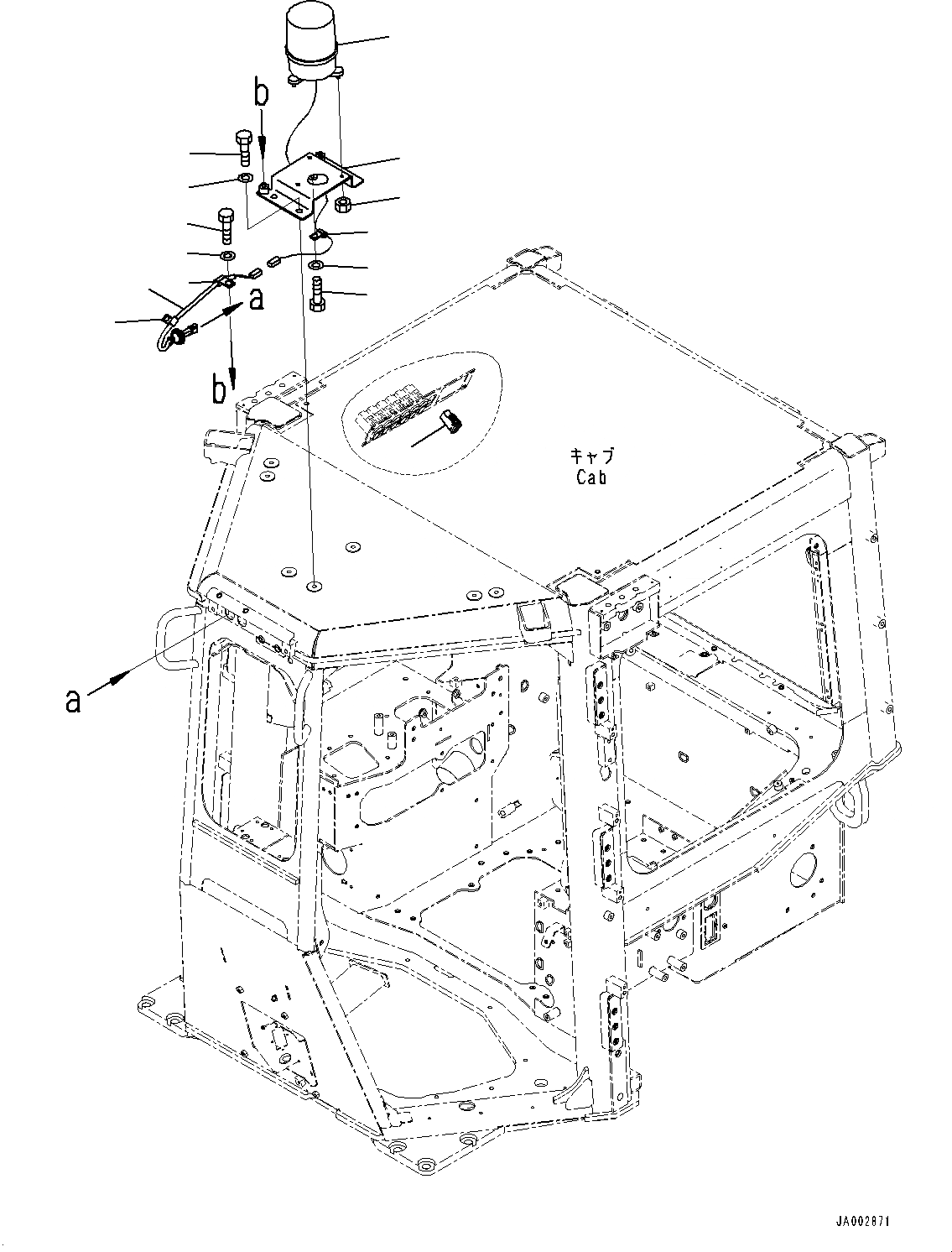 b

a

b

キャブ
Cab

a

JA002871