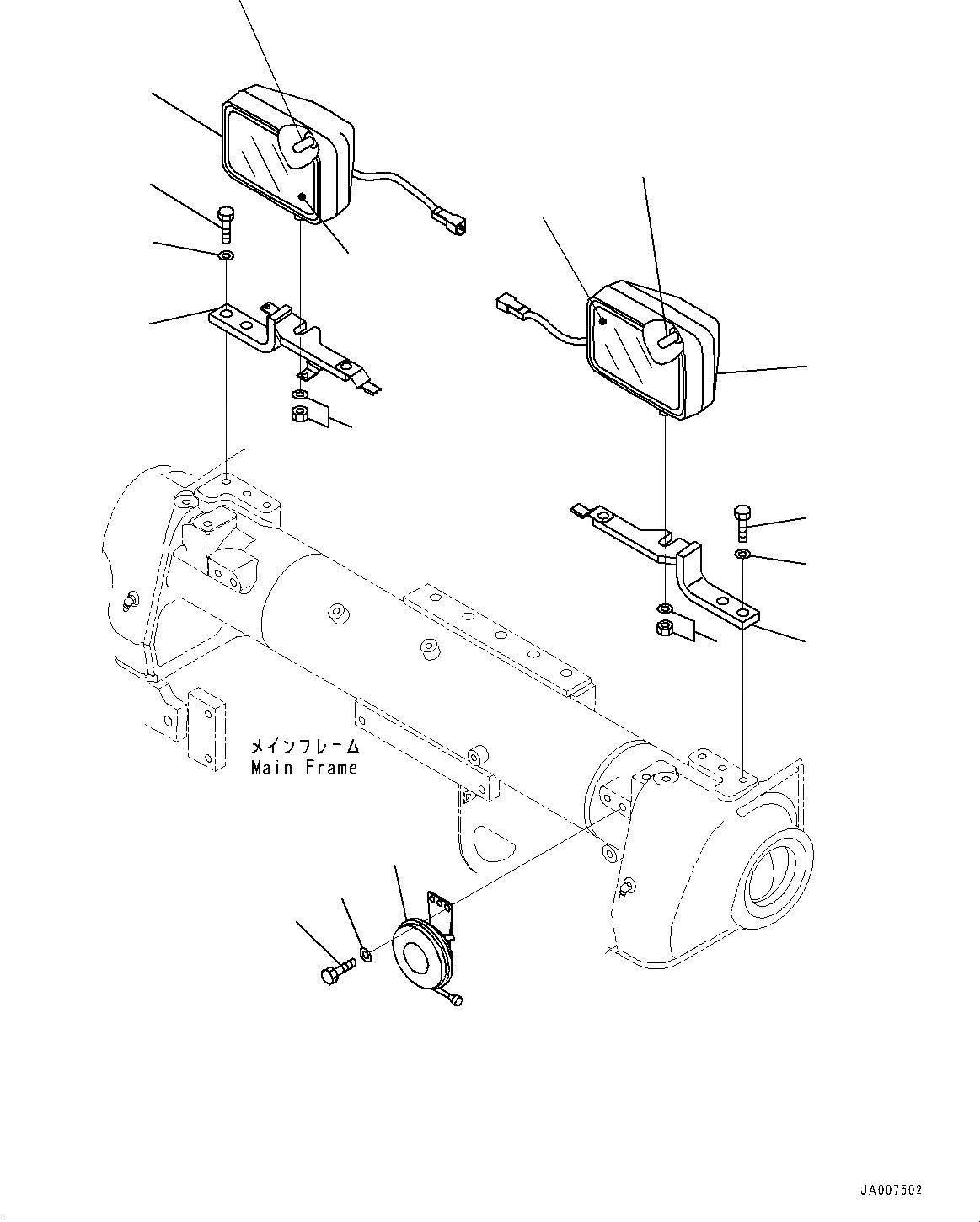 メインフレーム
Main Frame

JA007502