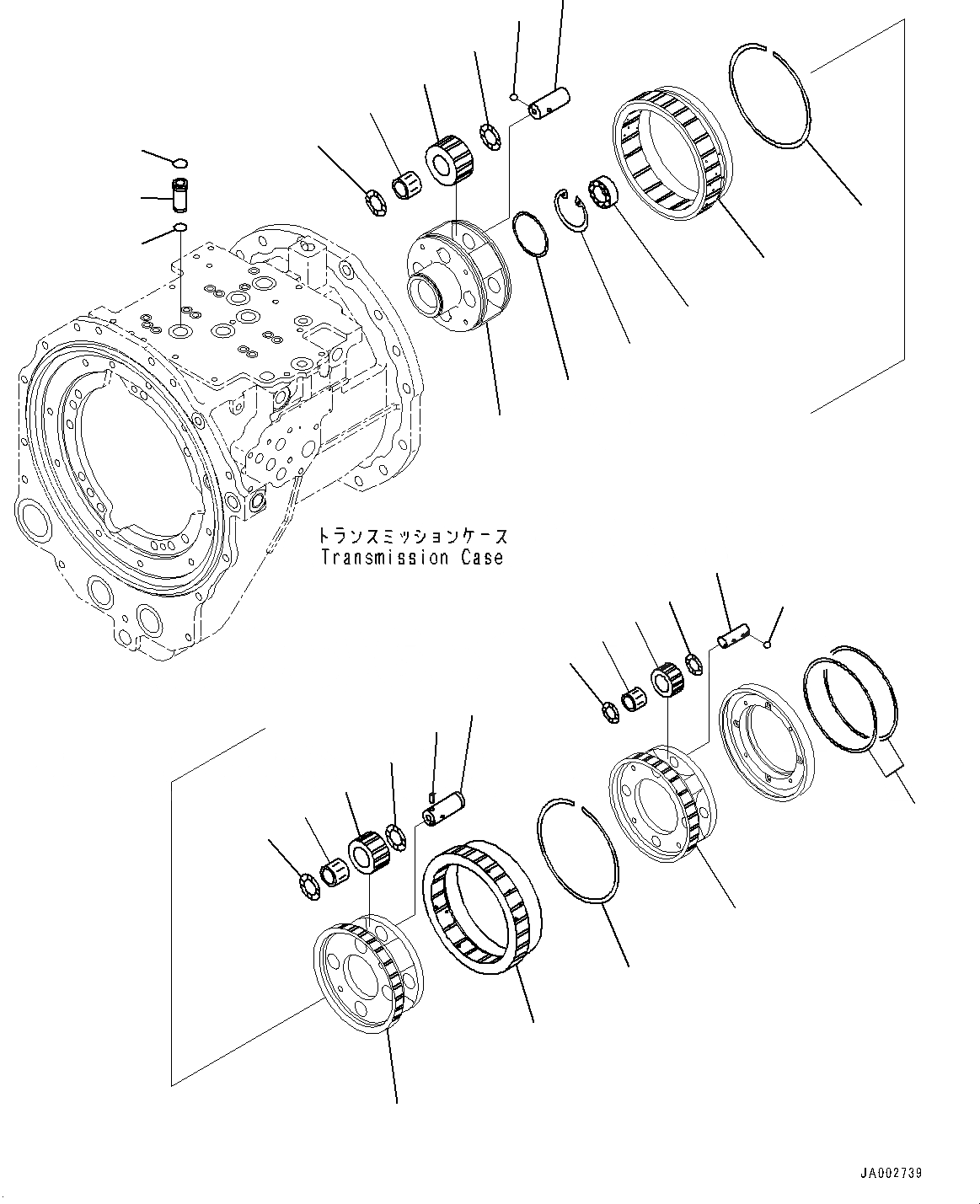 トランスミッションケース
Transmission Case

JA002739