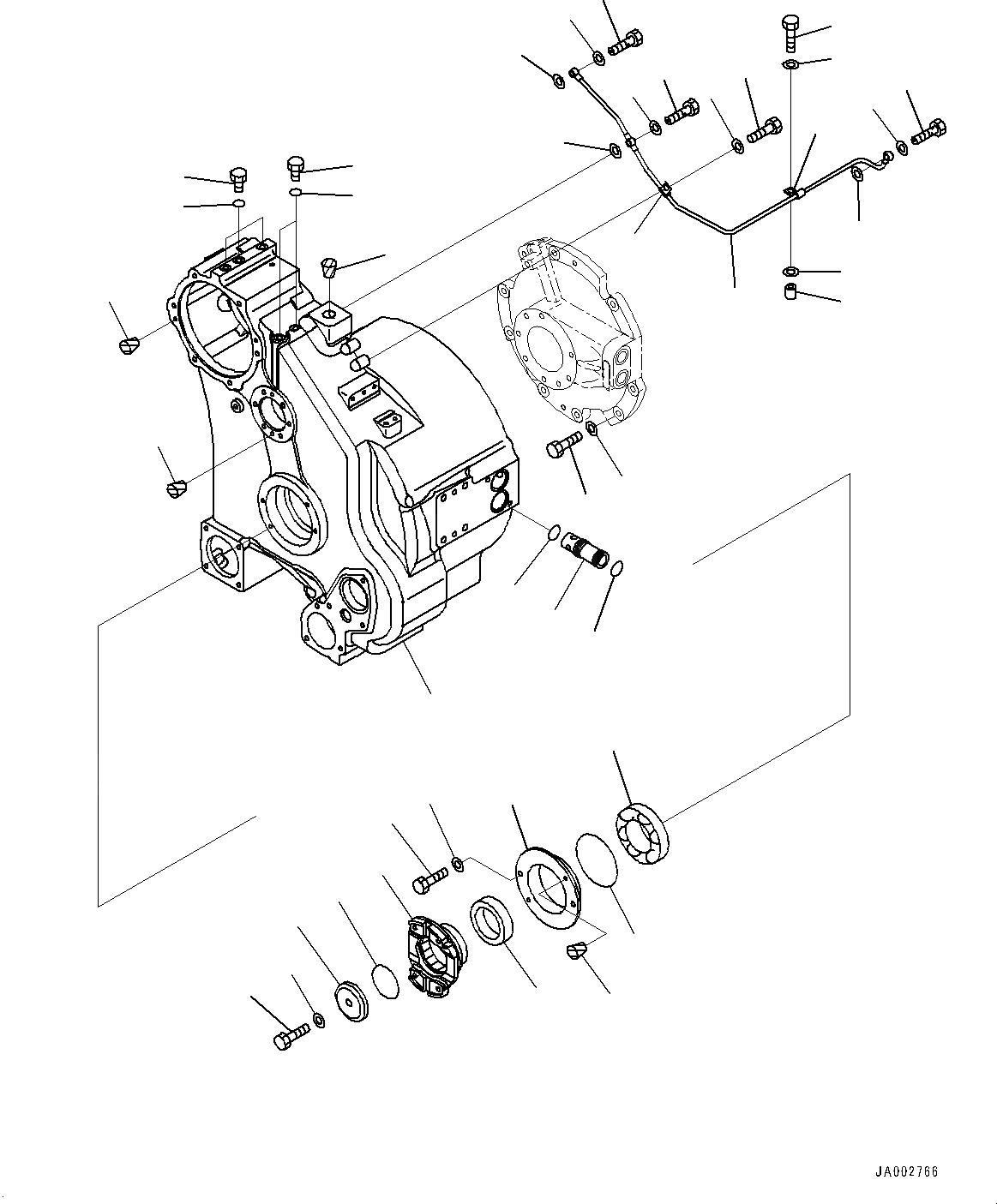 JA002766