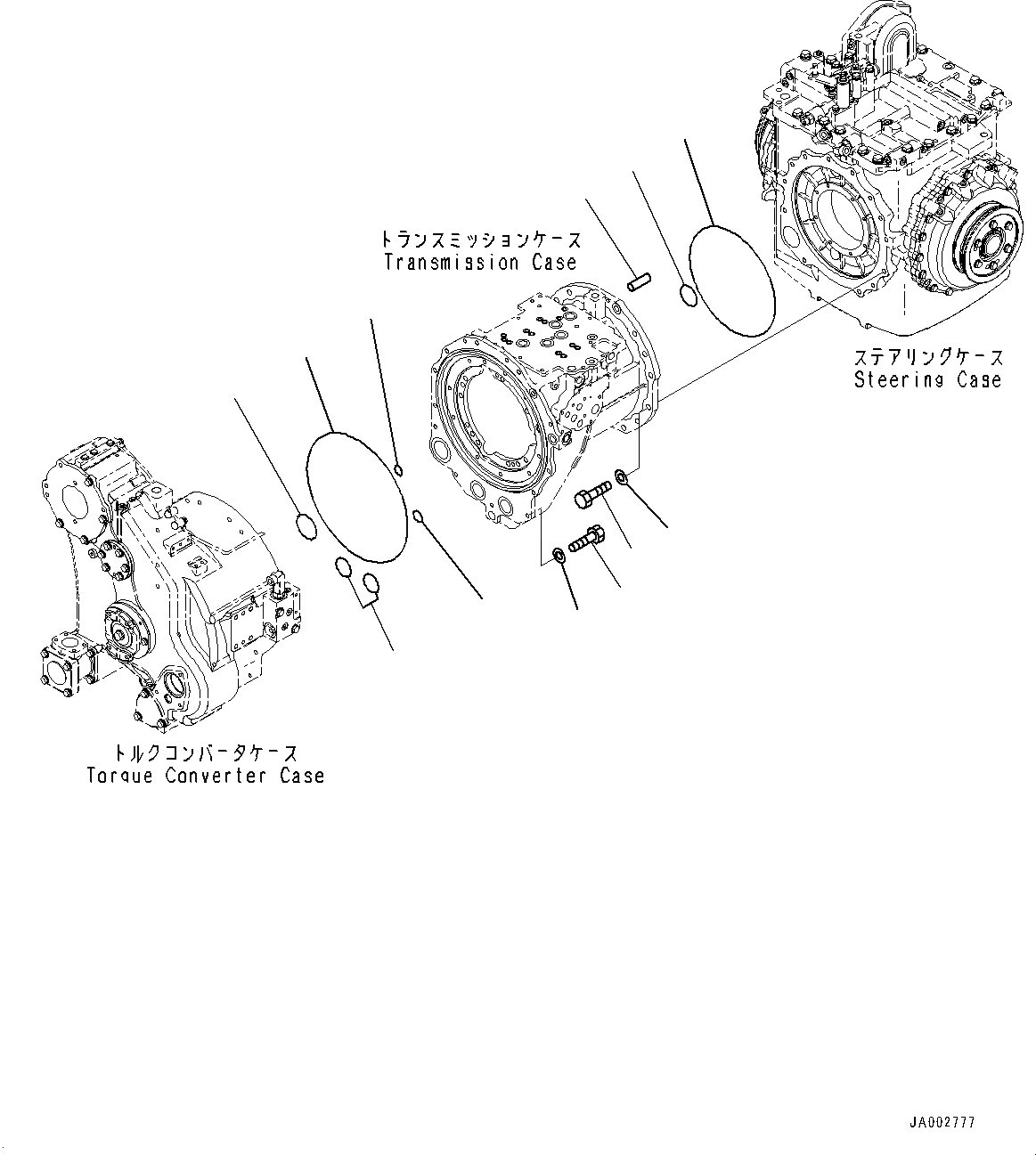 トランスミッションケース
Transmission Case

ステアリングケース
Steering Case

トルクコンバータケース
Torque Converter Case

JA002777