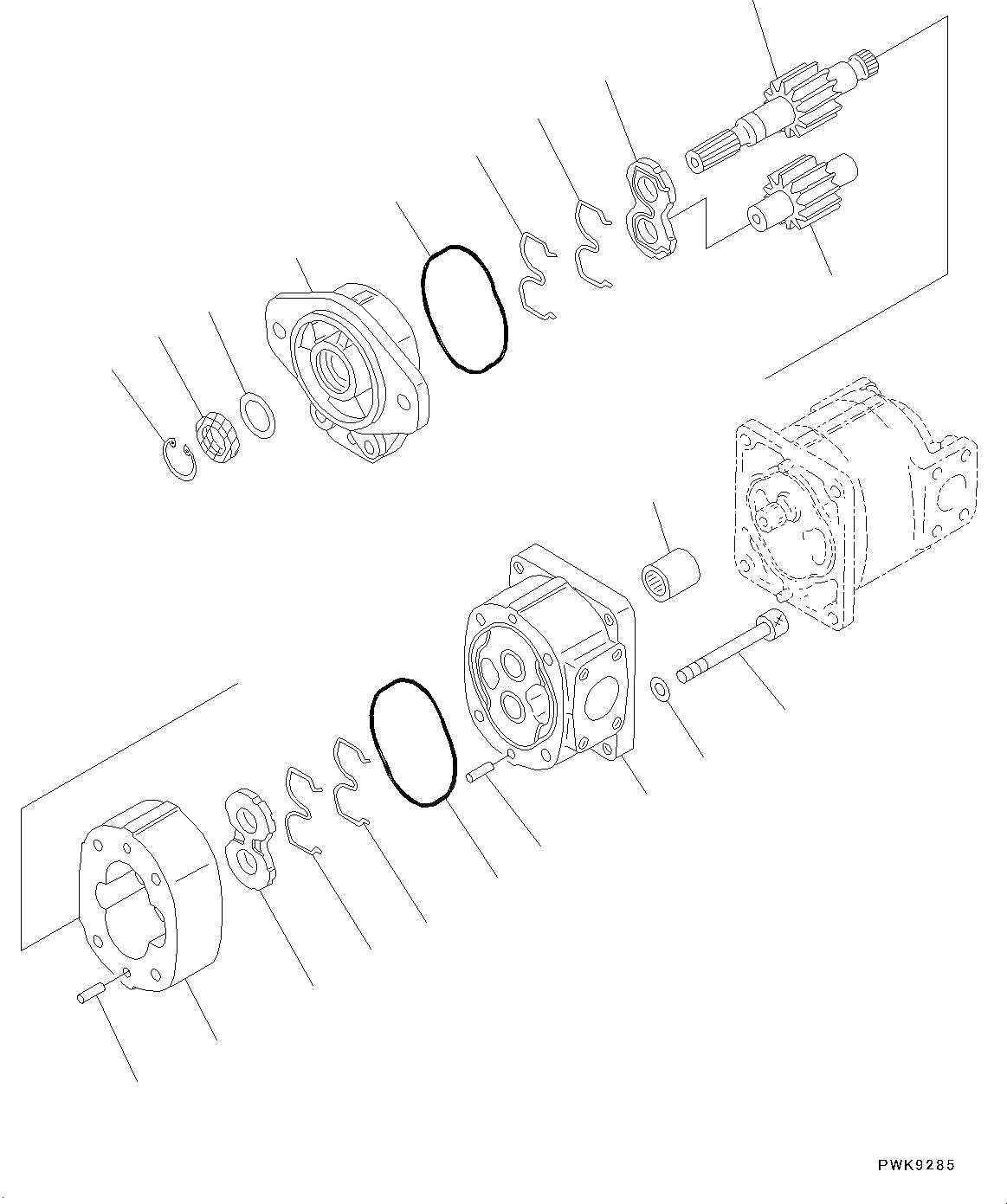 PWK9285