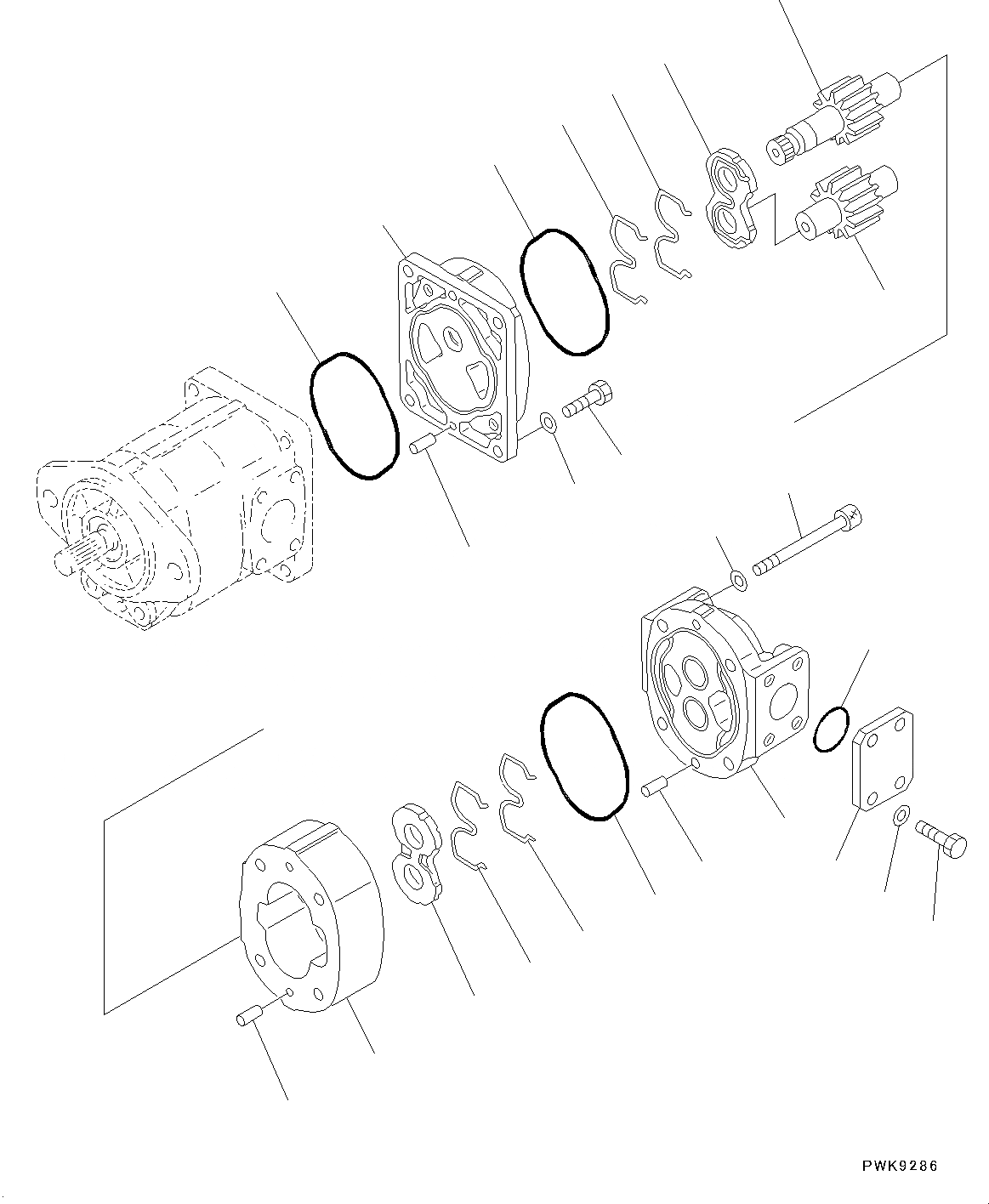 PWK9286