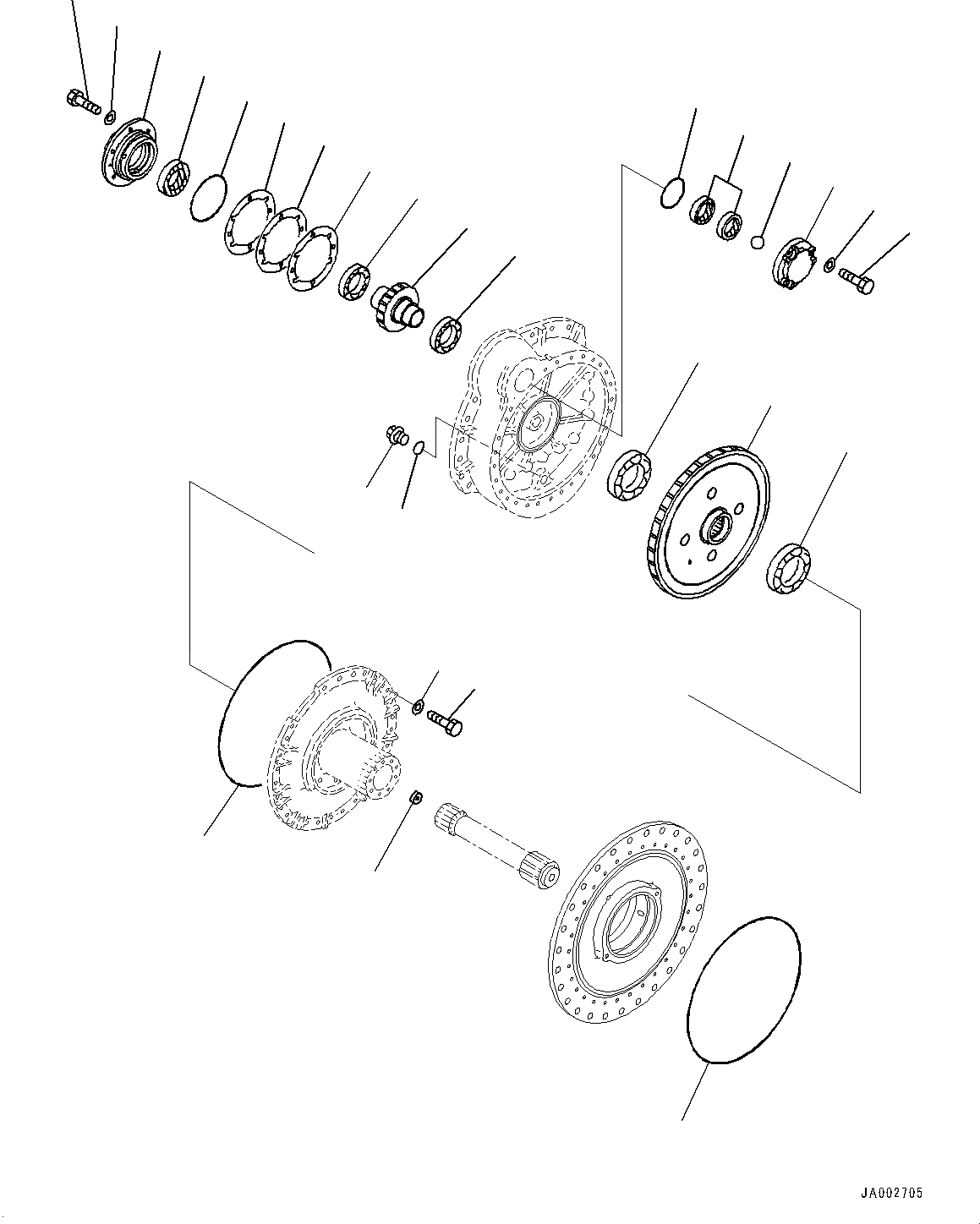 JA002705