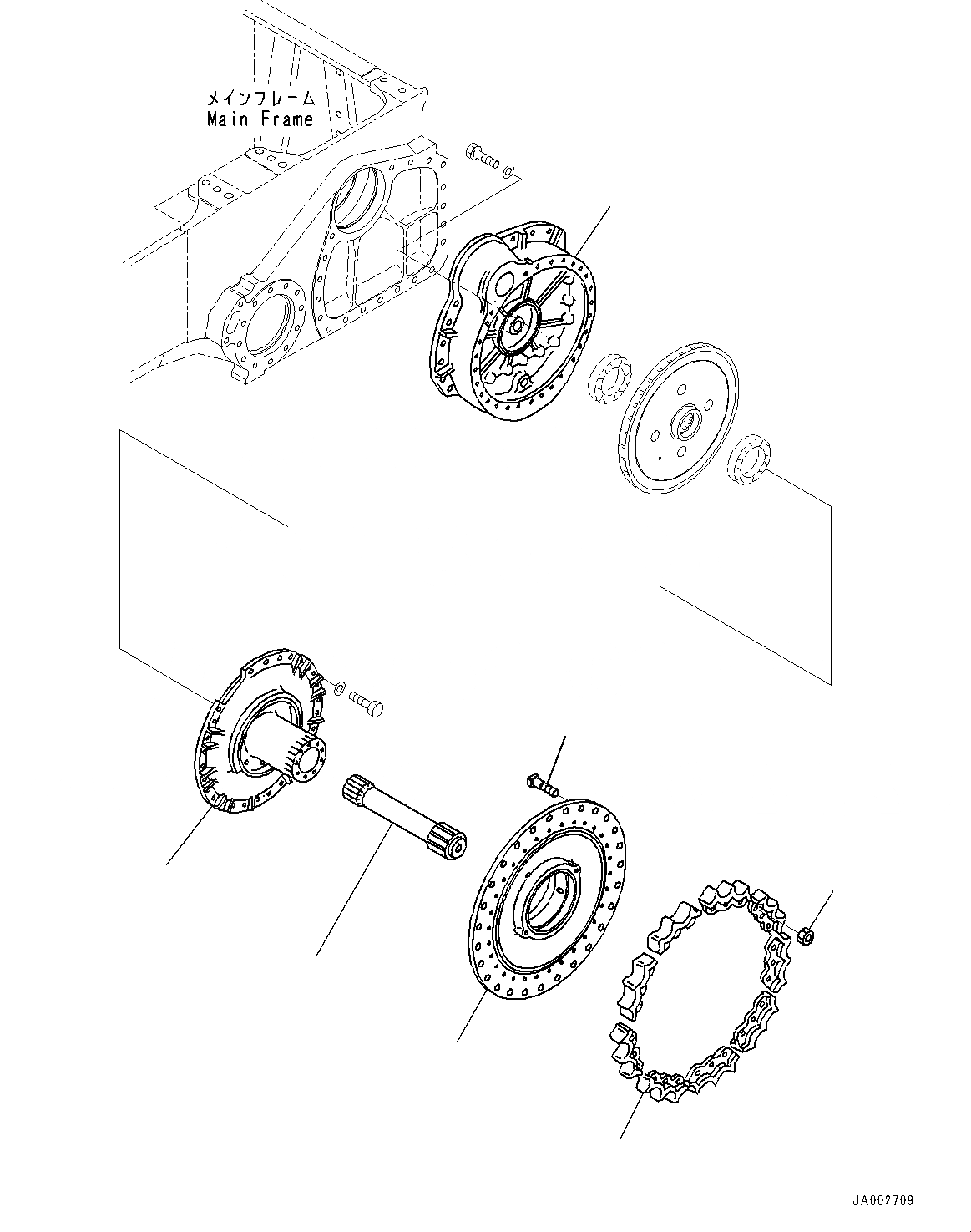 メインフレーム
Main Frame

JA002709