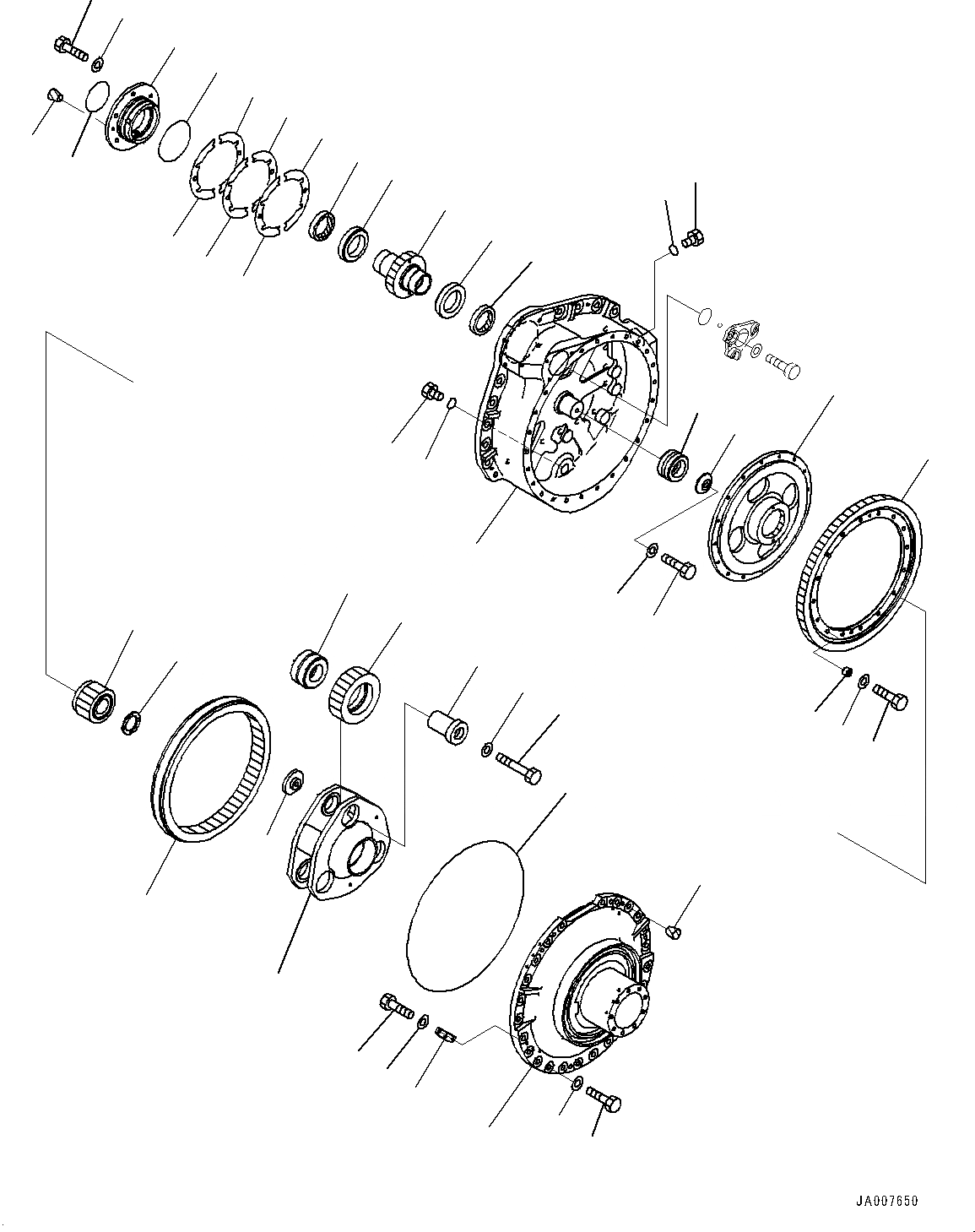 JA007650