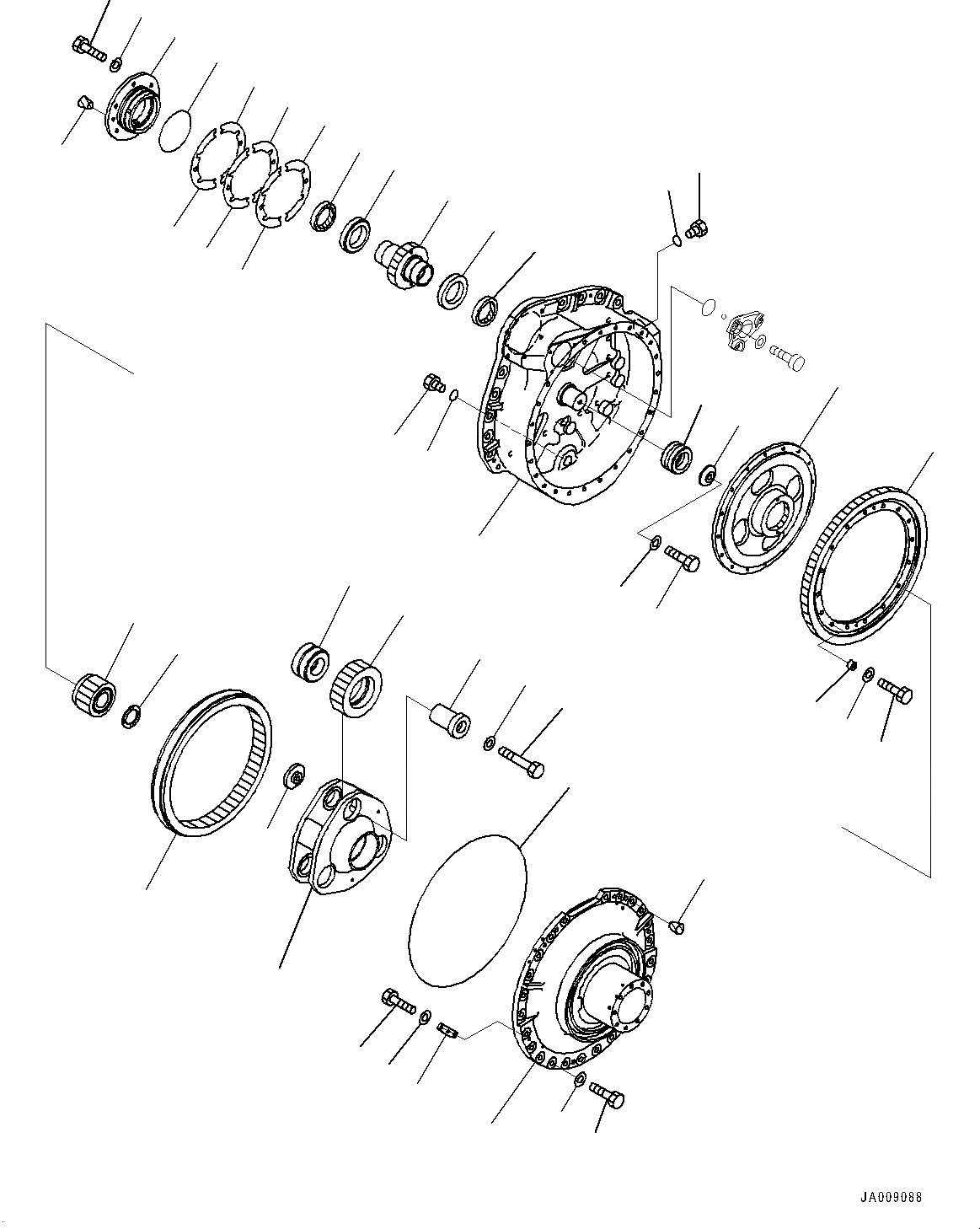 JA009088