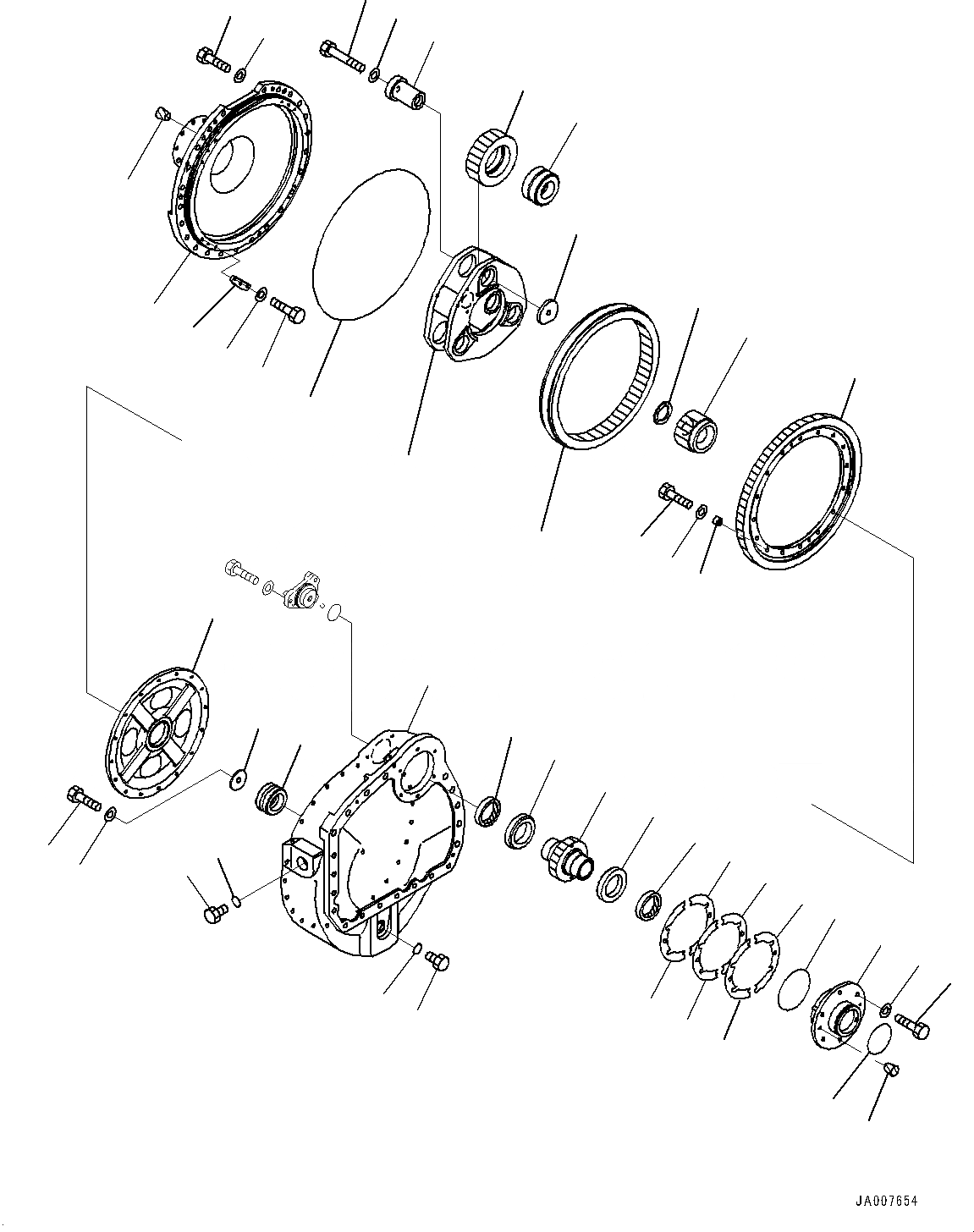 JA007654