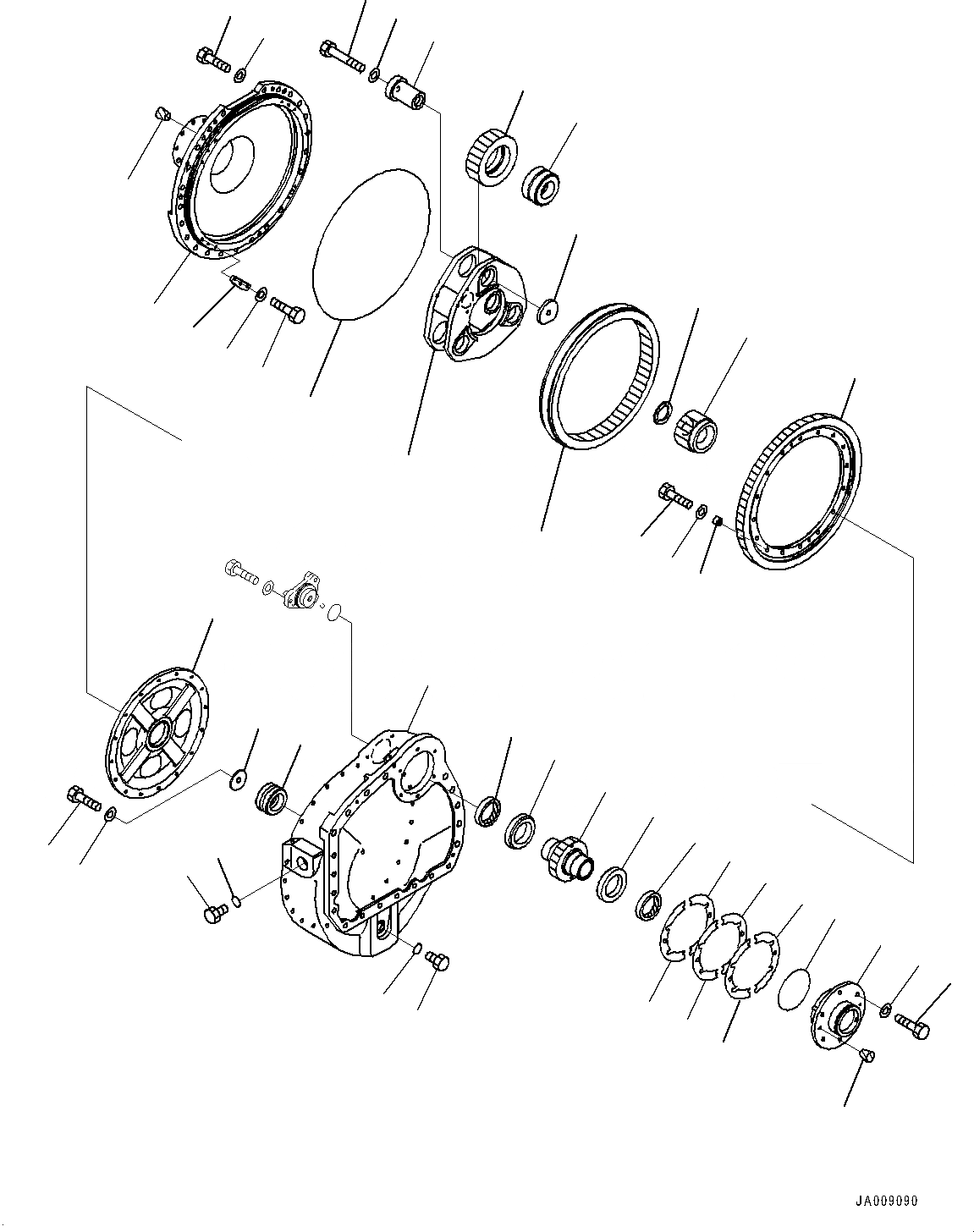 JA009090