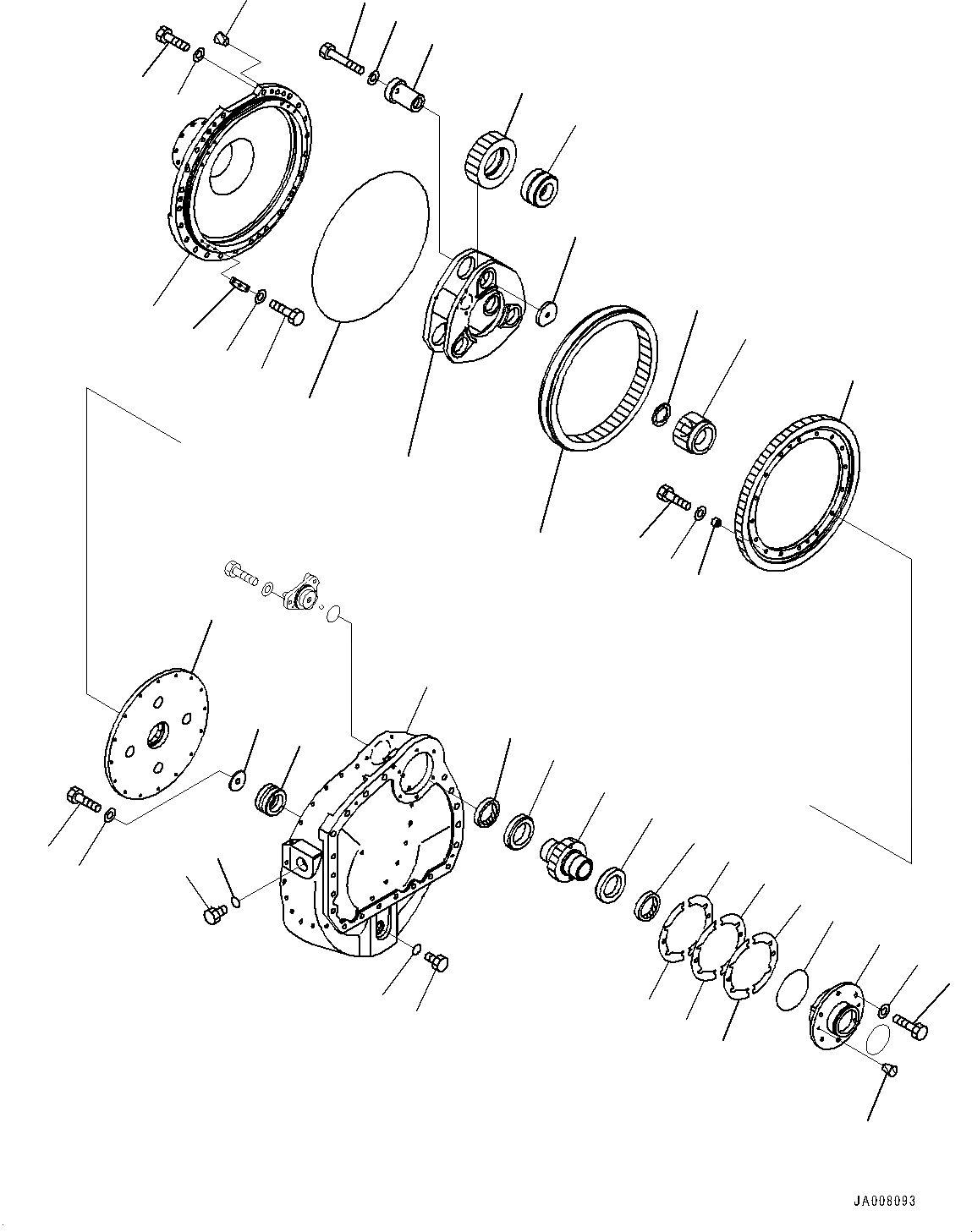 JA008093