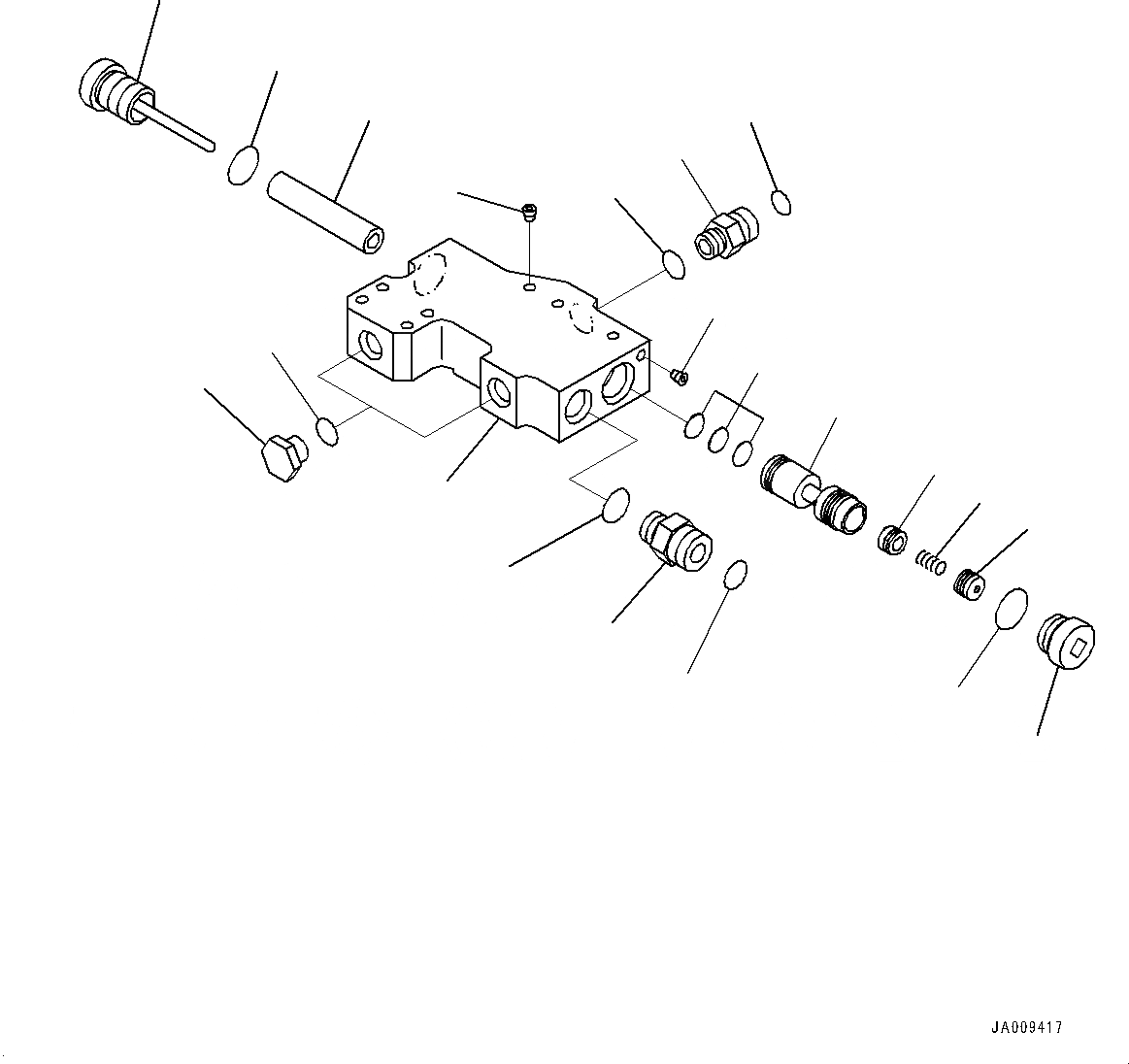 JA009417