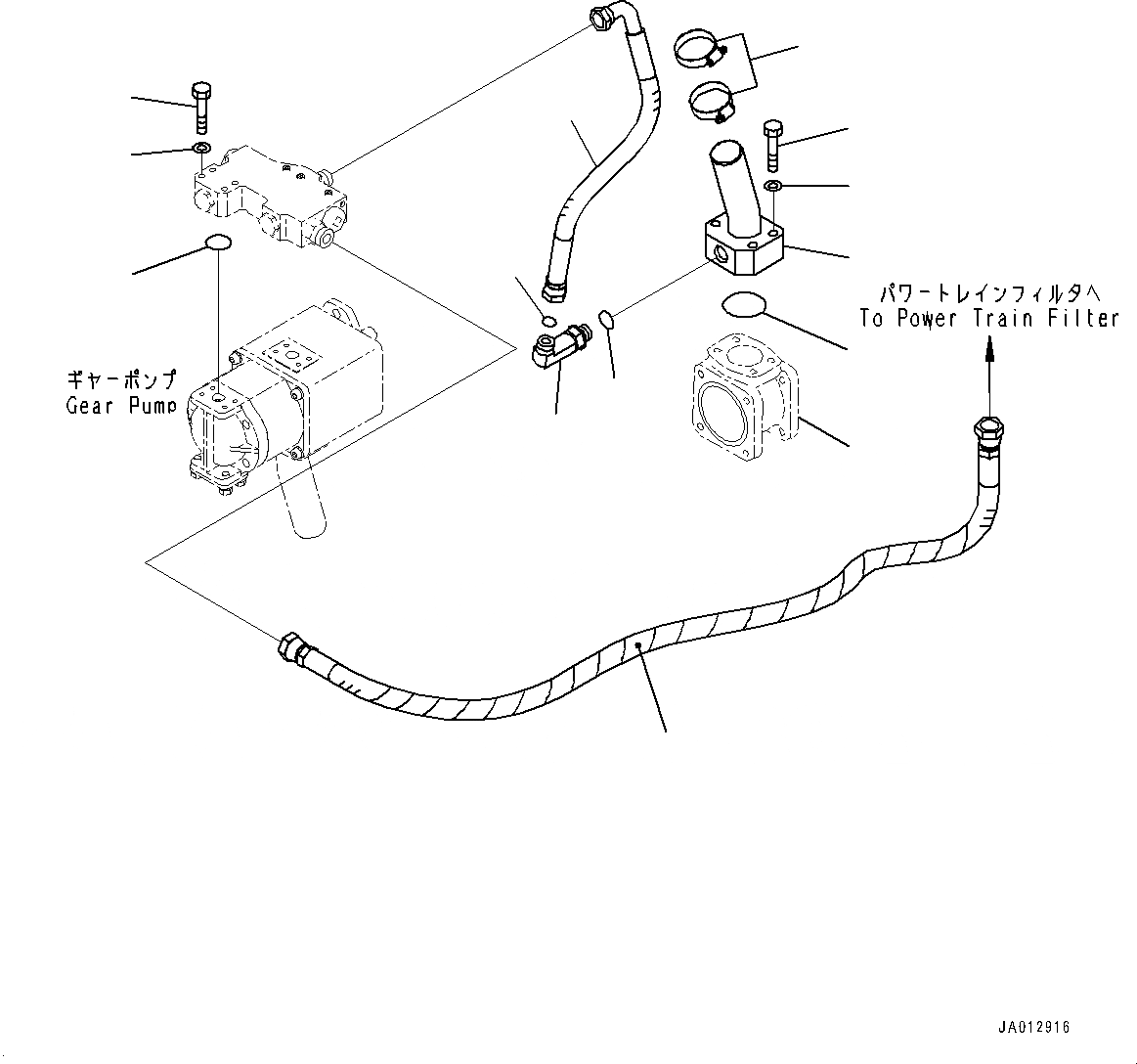 ギャーポンプ
Gear Pump

パワートレインフィルタへ
To Power Train Filter

JA012916