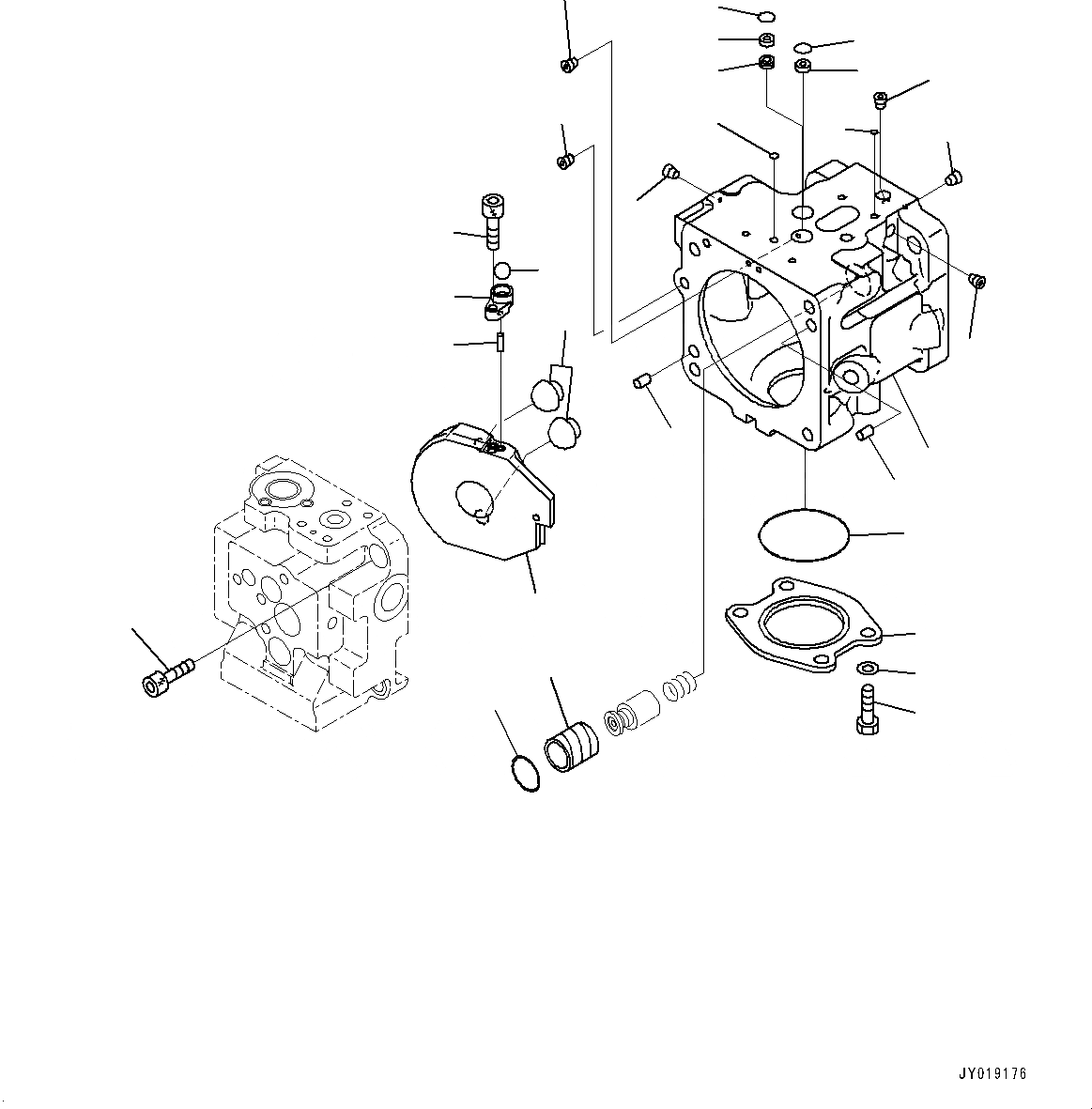 JY019176