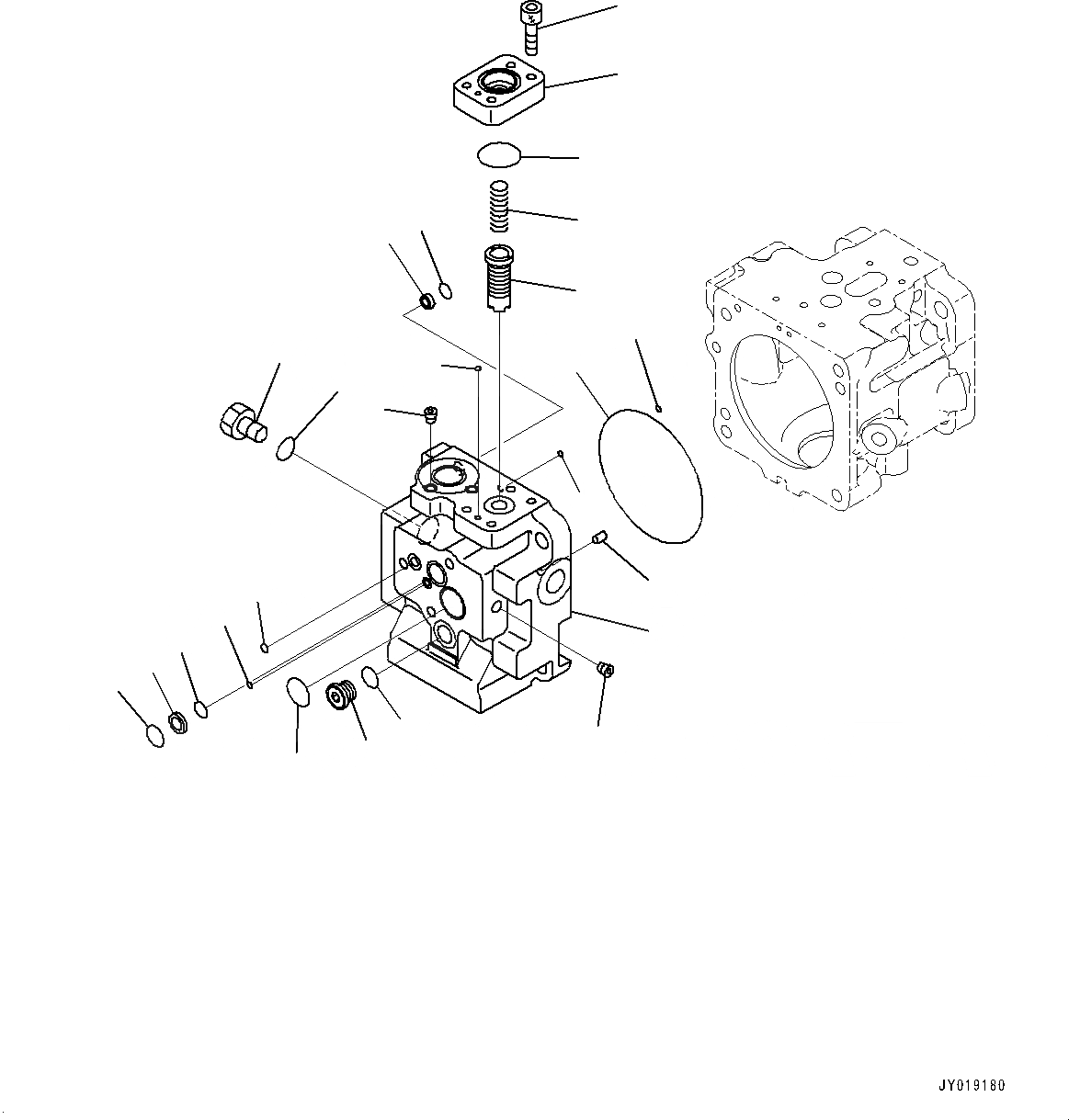 JY019180